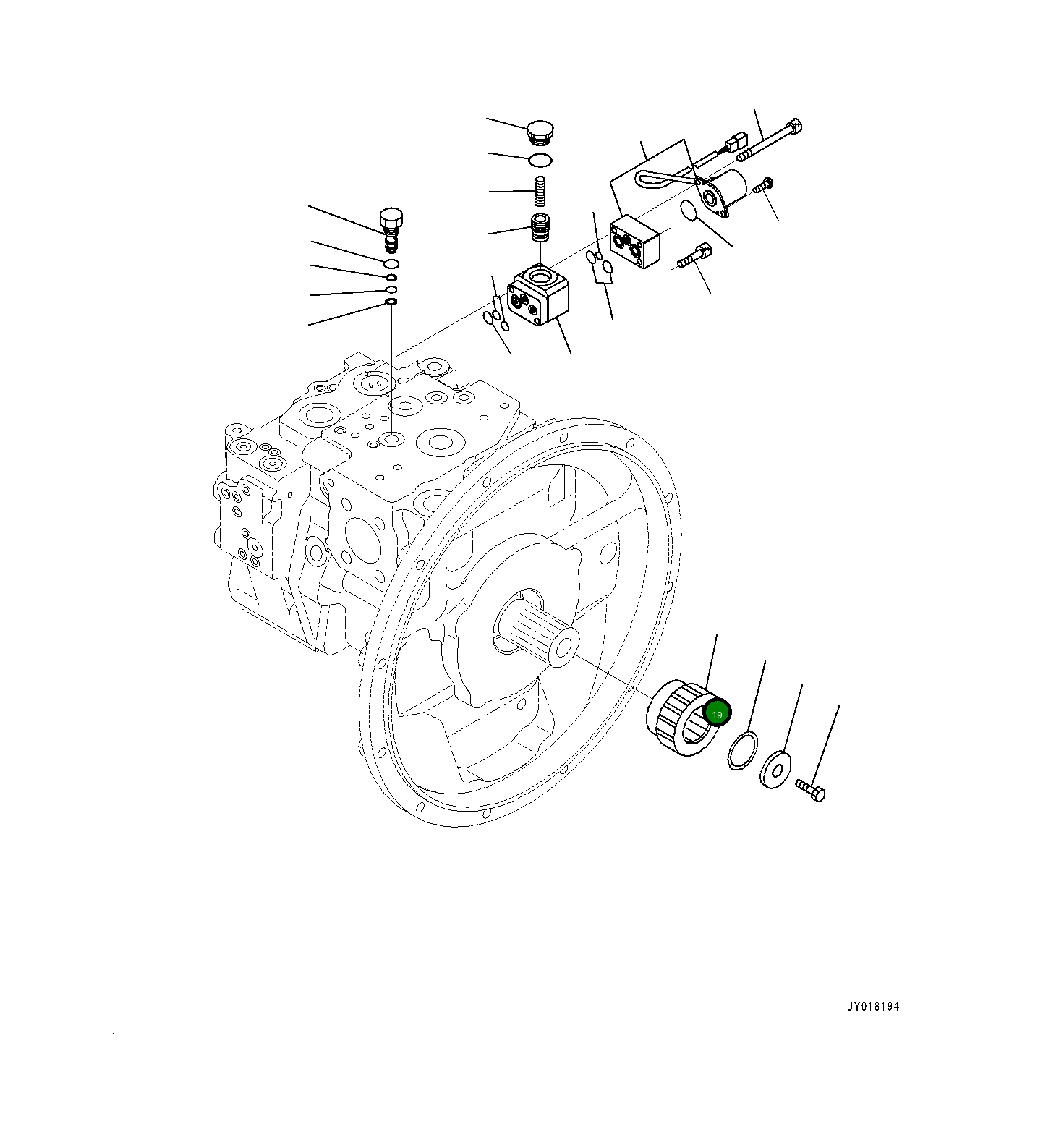 19

JY018194