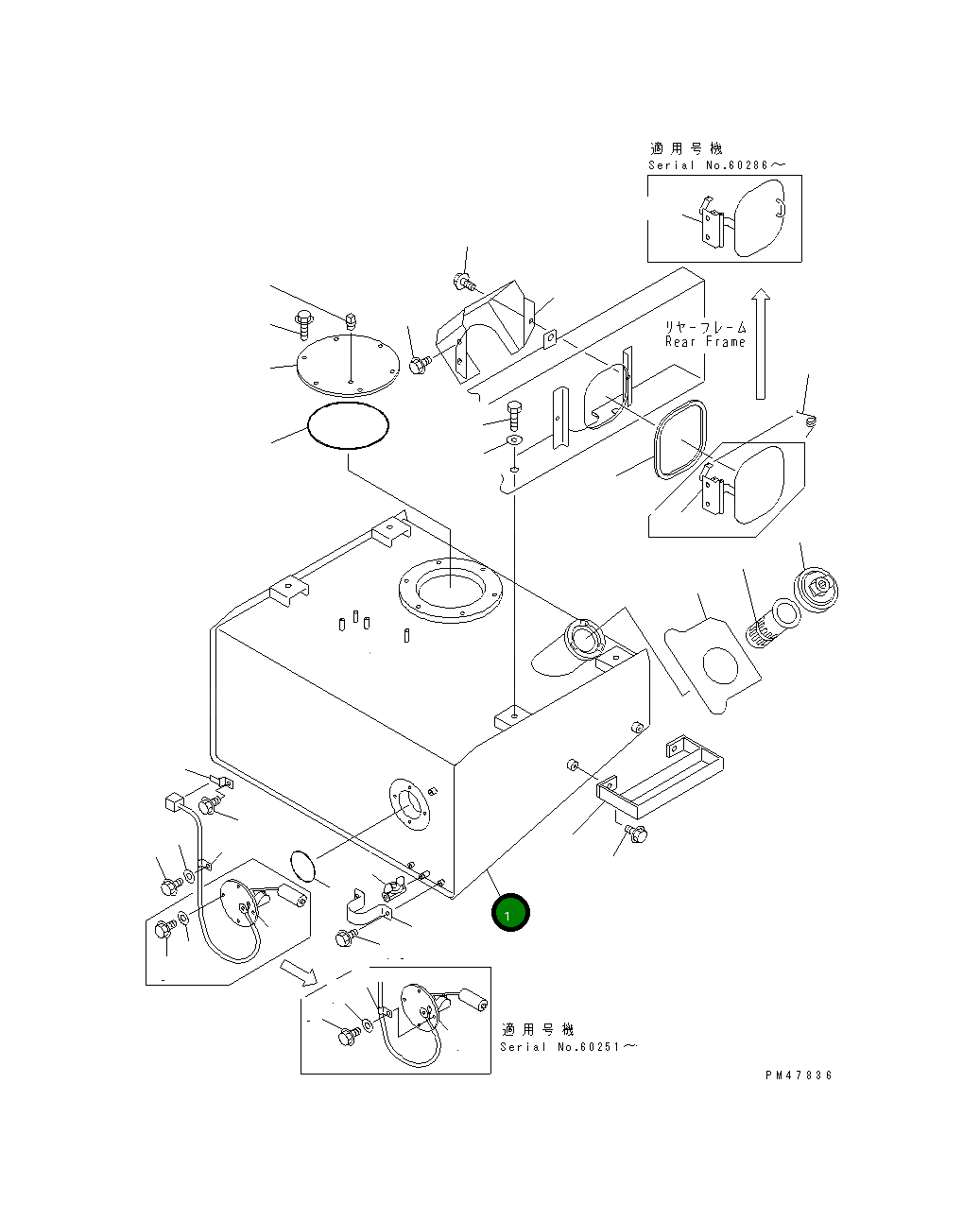 適用号機
Serial No.60286～

リヤーフレーム
Rear Frame

1

適用号機
Serial No.60251～

PM47836