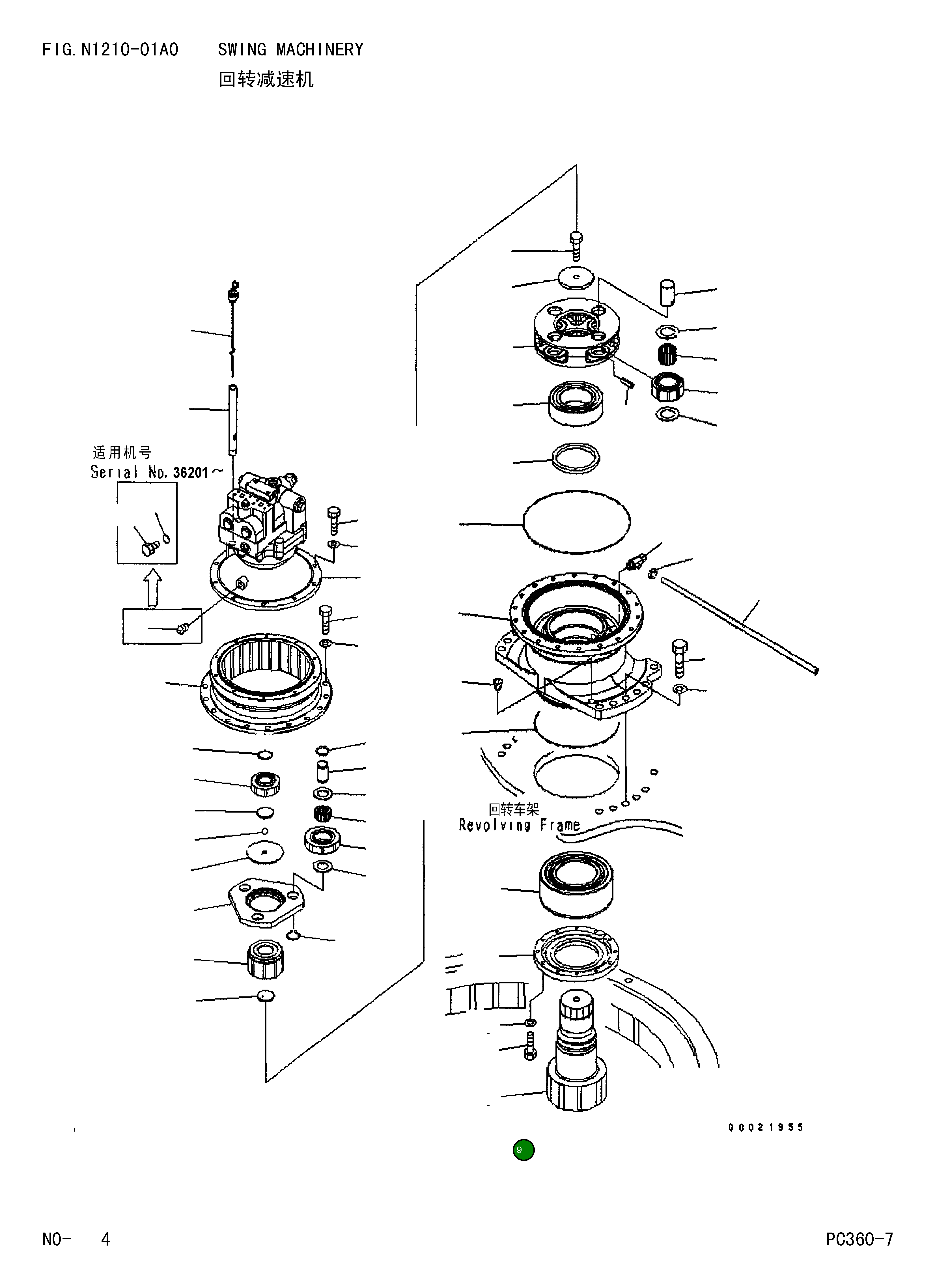 FIG. N1210-01A0 SWING MACHINERY
回转减速机

适用机号
Serial No. 36201～

回转车架
Revolving Frame

00021955

9

NO- 4

PC360-7