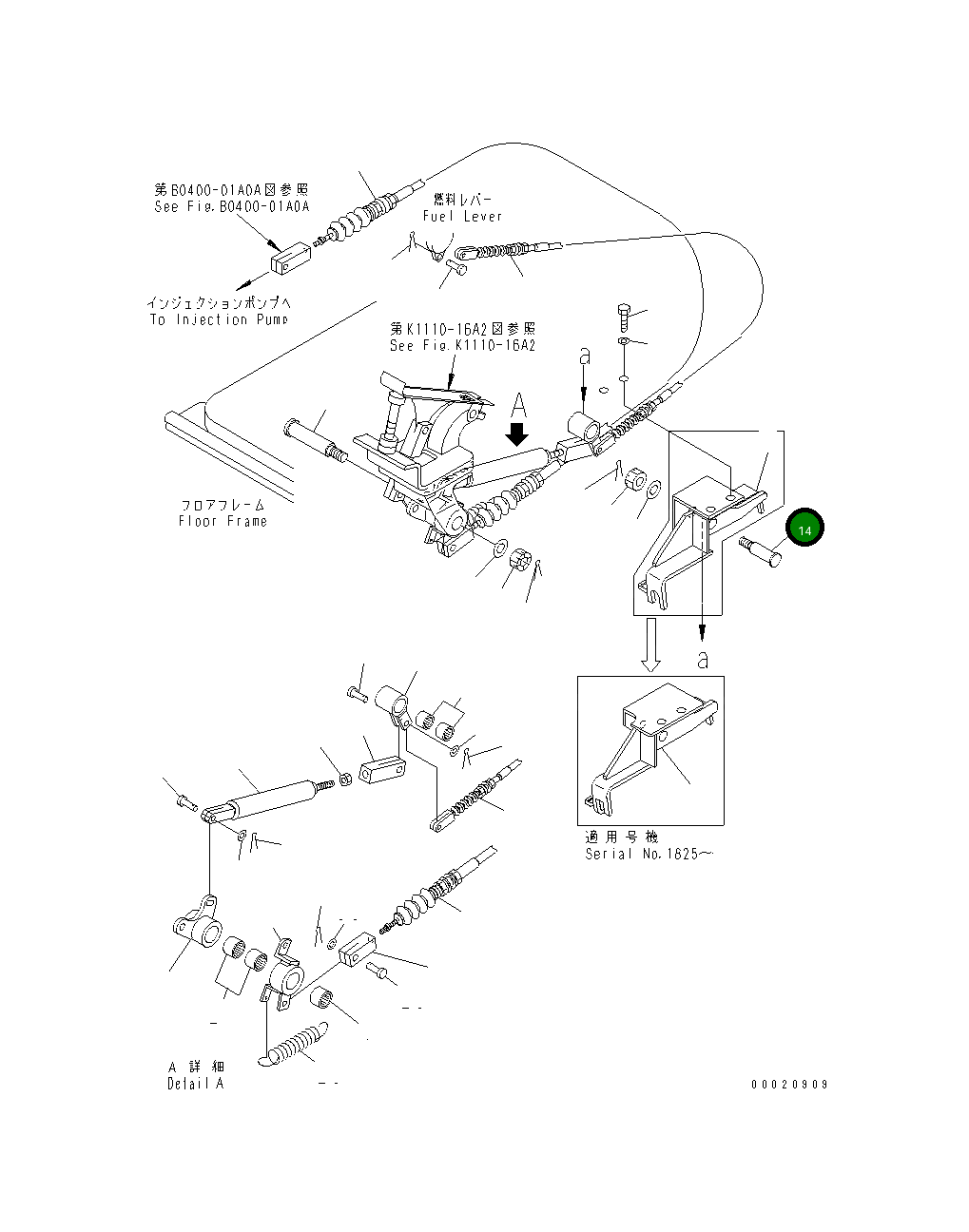 第B0400-01A0A図参照
See Fig.B0400-01A0A

燃料レバー
Fuel Lever

インジェクションポンプへ
To Injection Pump

第K1110-16A2図参照
See Fig.K1110-16A2

a

A

フロアフレーム
Floor Frame

14

a

適用号機
Serial No.1625～

A 詳細
Detail A

00020909