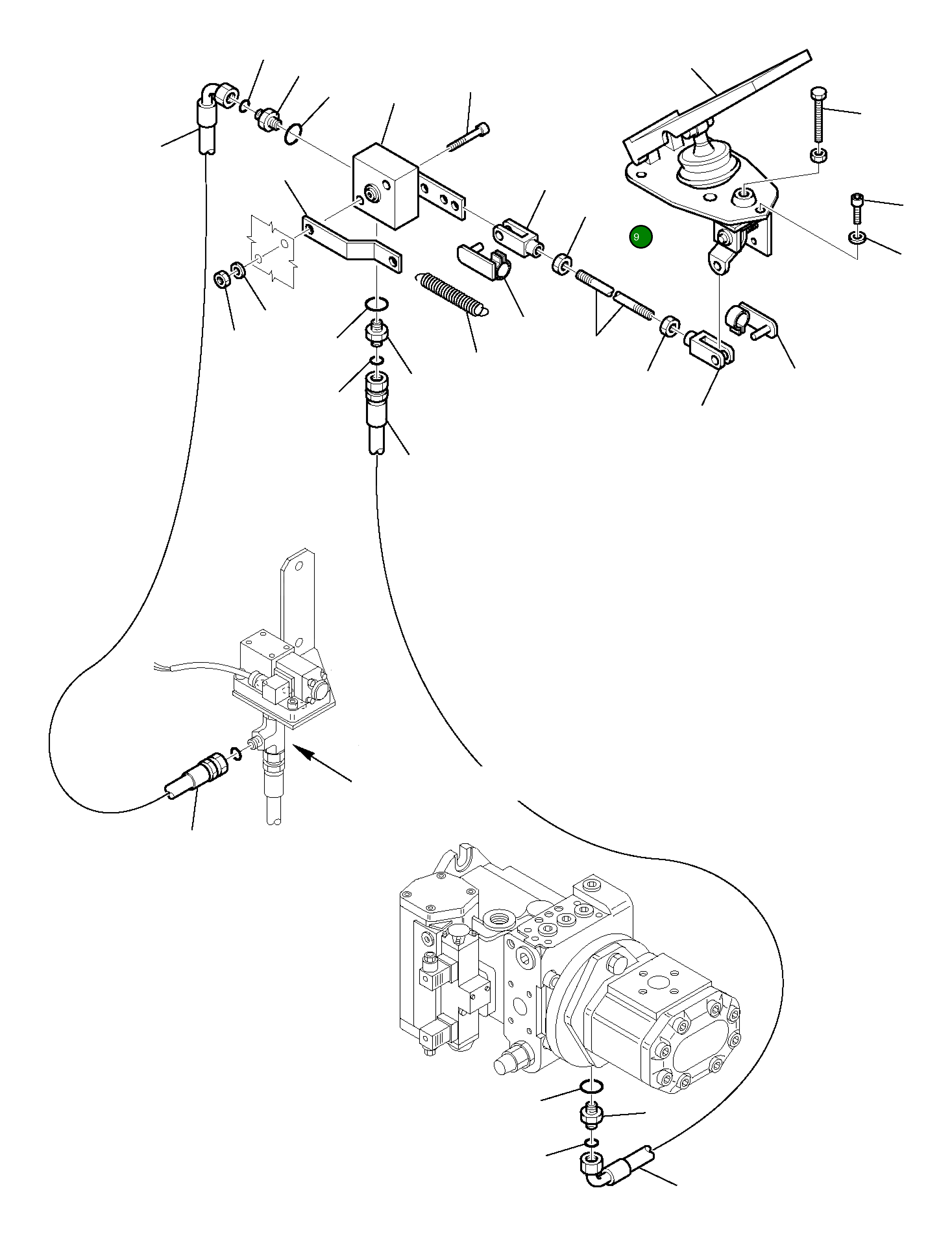 9