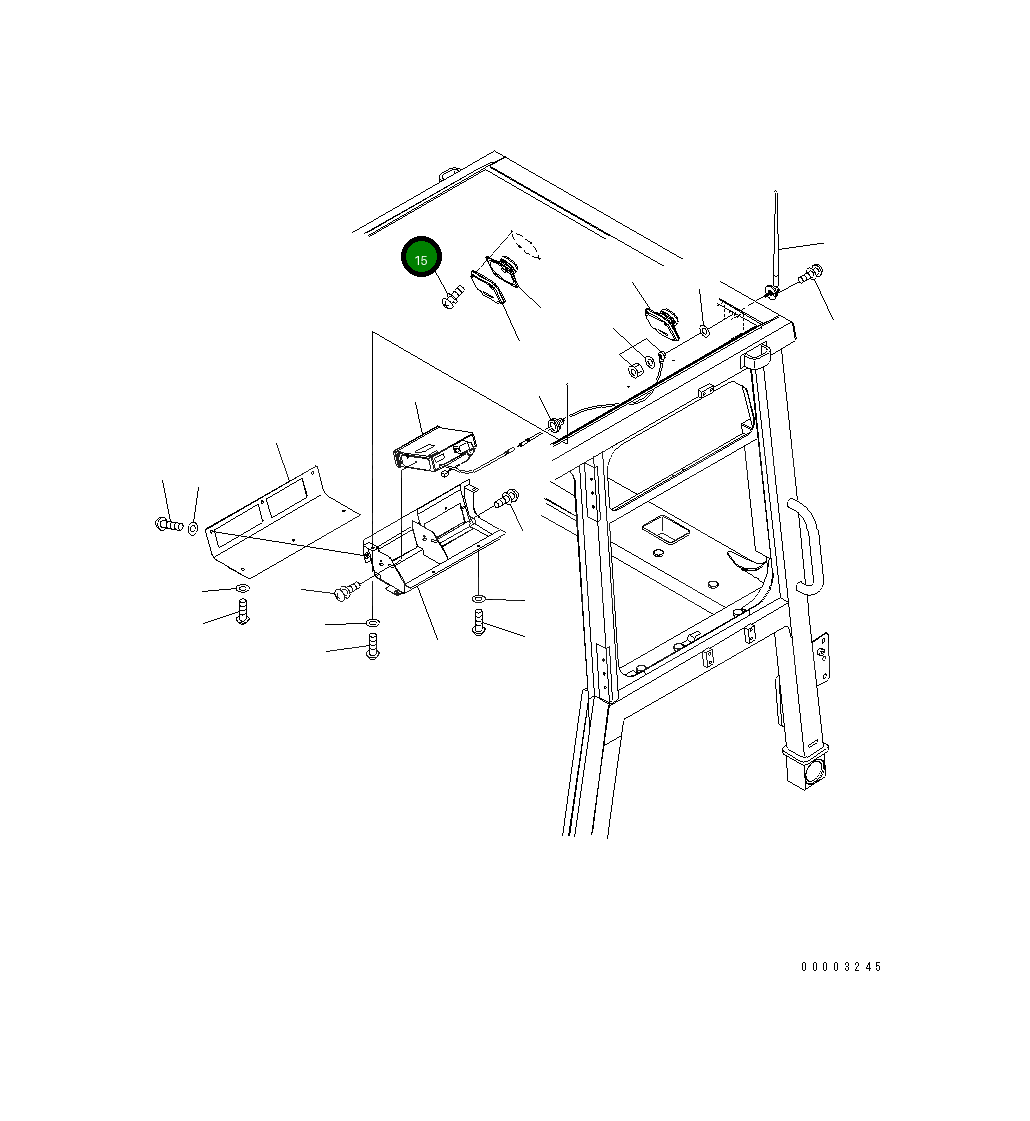 15

00003245