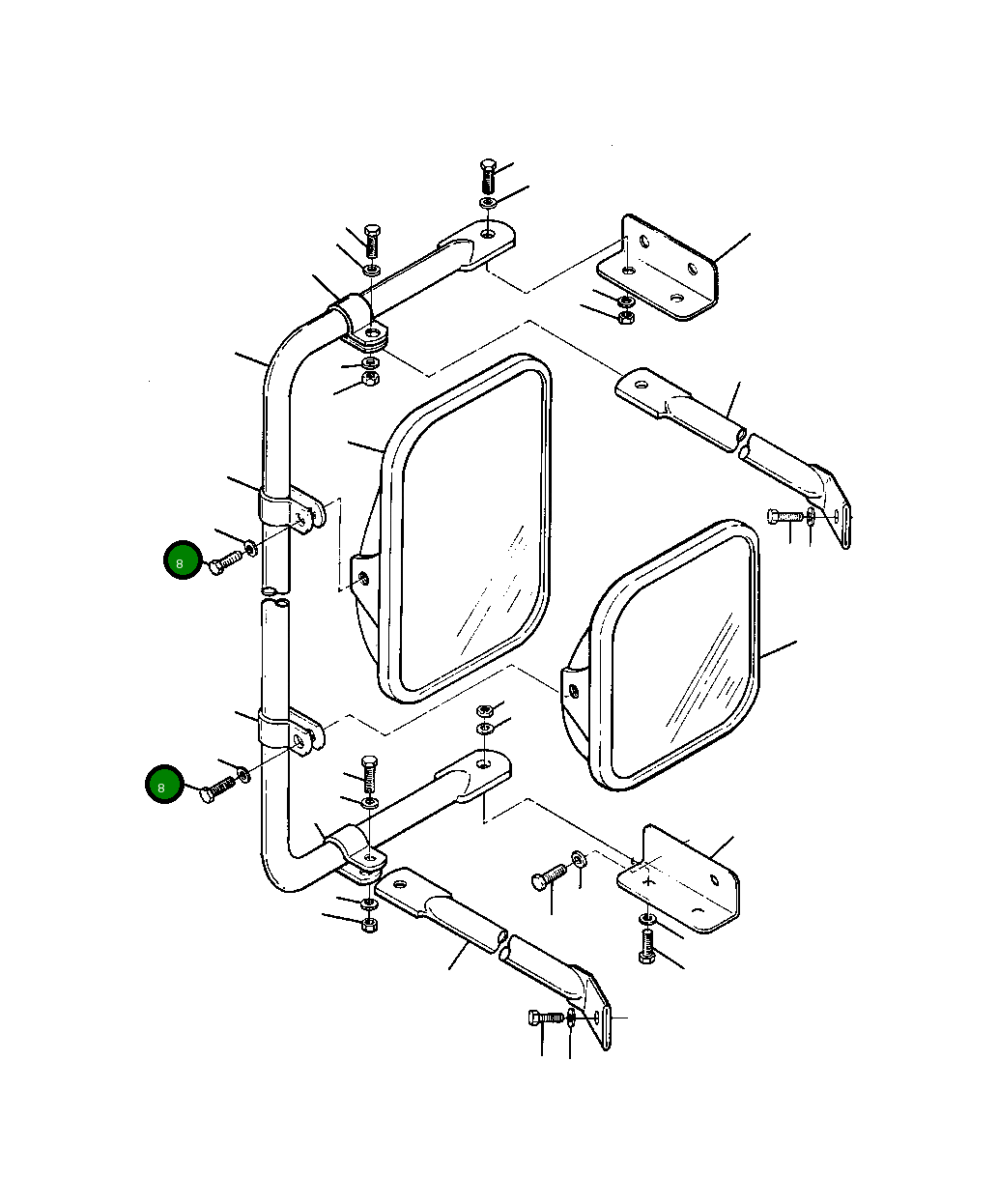 8

8