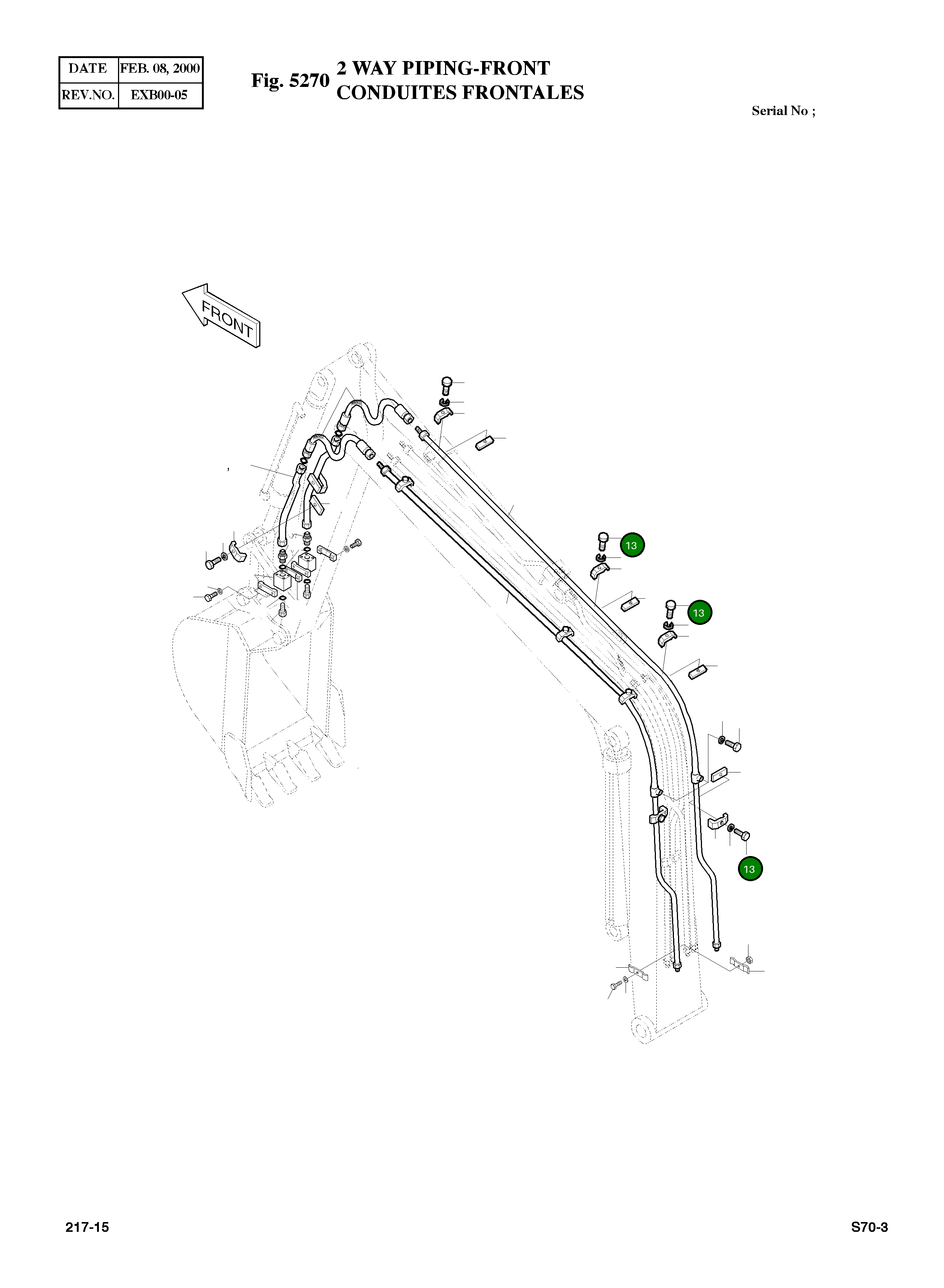 | DATE | FEB. 08, 2000 |
|---|---|
| REV.NO. | EXB00-05 |

Fig. 5270 2 WAY PIPING-FRONT
CONDUITES FRONTALES

Serial No ;

FRONT

13

13

13

217-15

S70-3