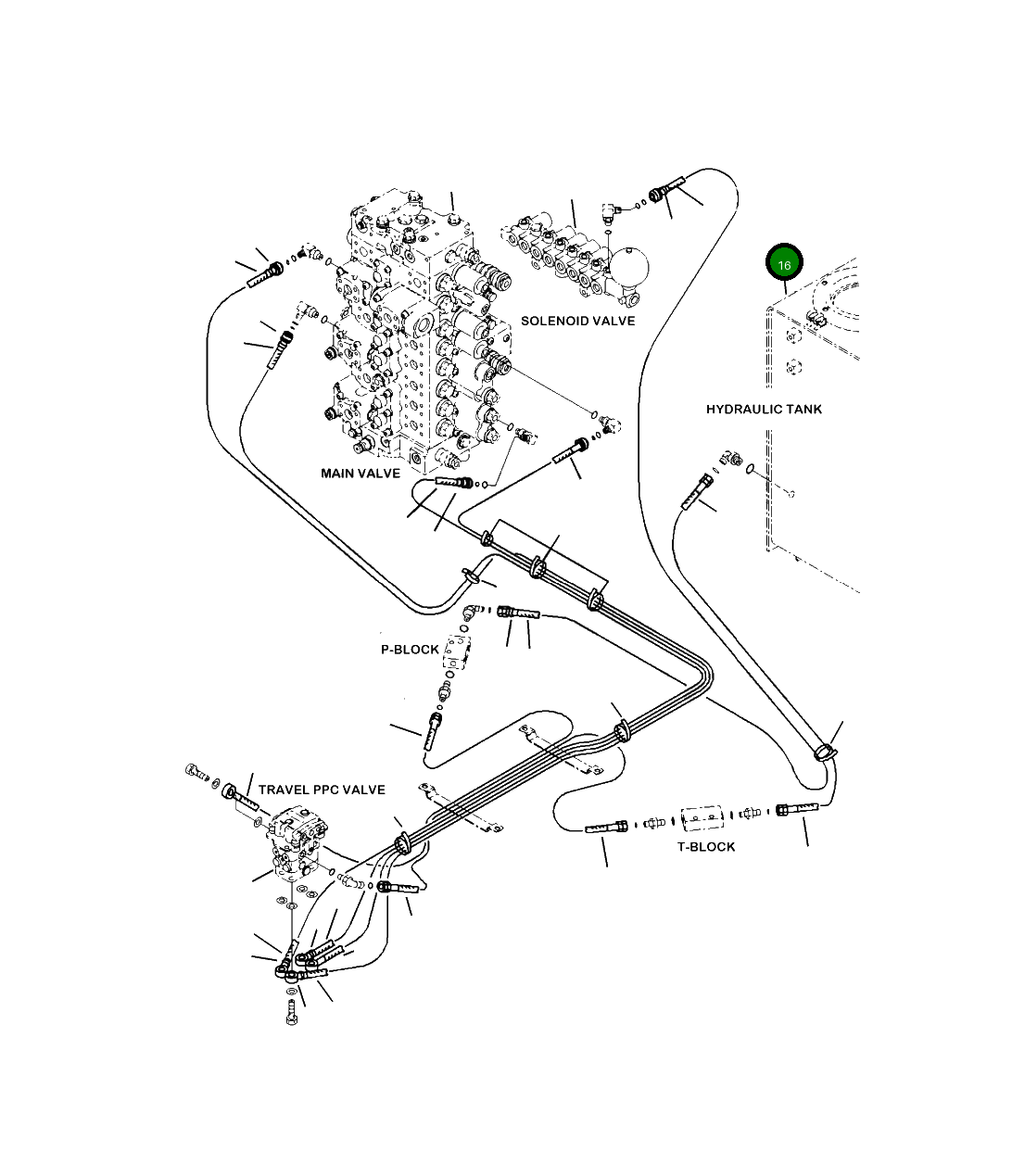 16

SOLENOID VALVE

HYDRAULIC TANK

MAIN VALVE

P-BLOCK

TRAVEL PPC VALVE

T-BLOCK