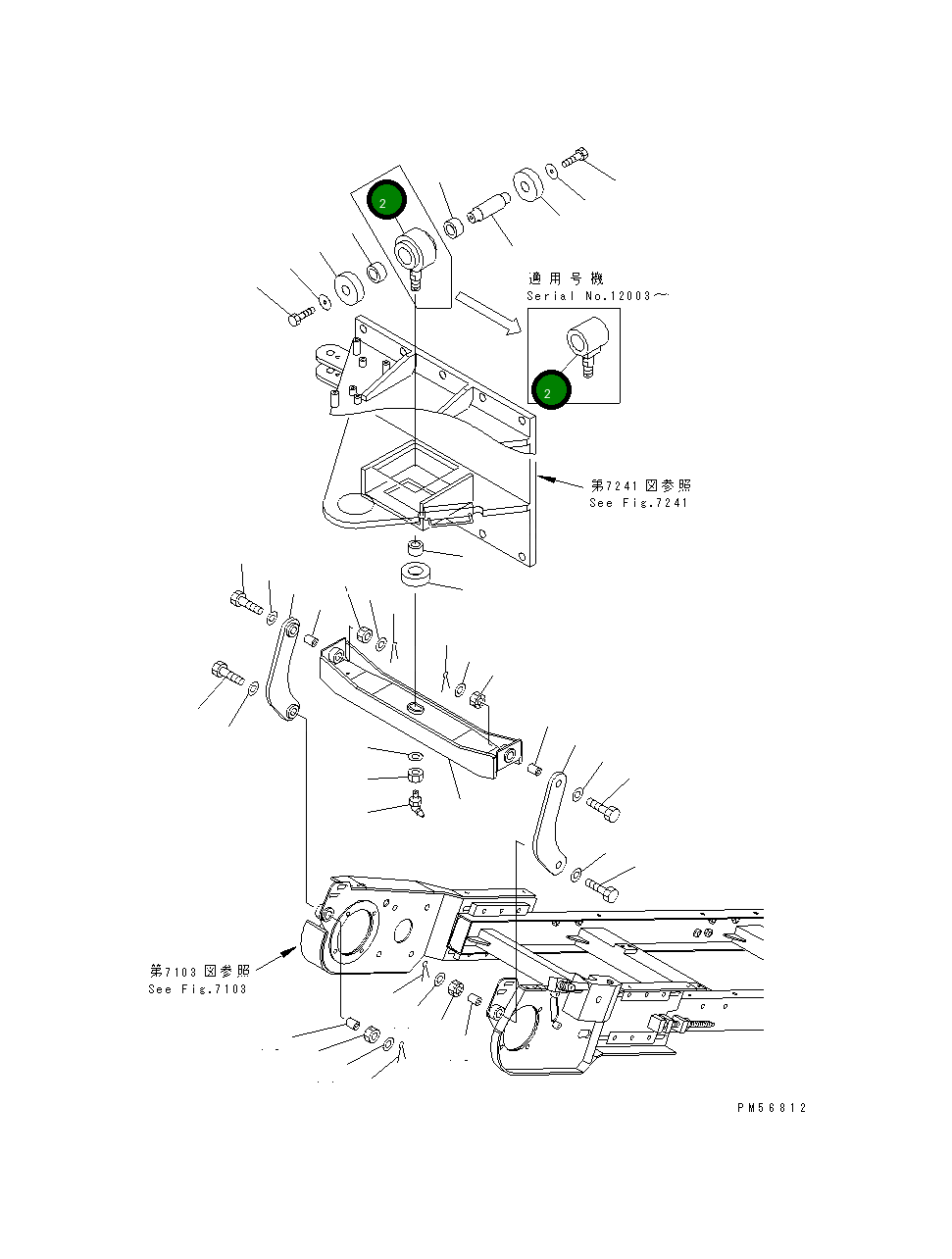 2

適用号機
Serial No.12003～

2

第7241図参照
See Fig.7241

第7103図参照
See Fig.7103

PM56812