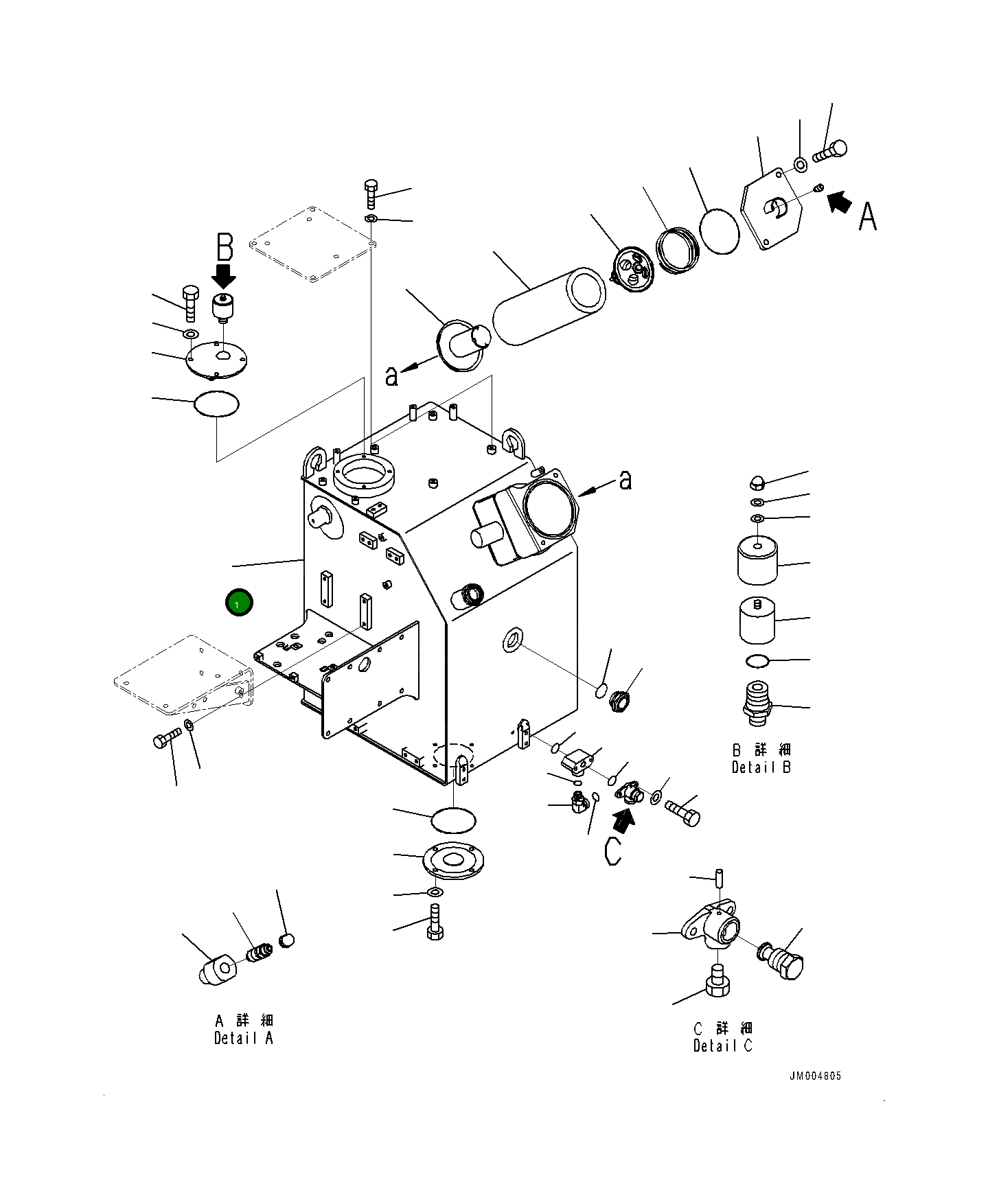 A

B

a

a

1

B 詳 細
Detail B

C

A 詳 細
Detail A

C 詳 細
Detail C

JM004805