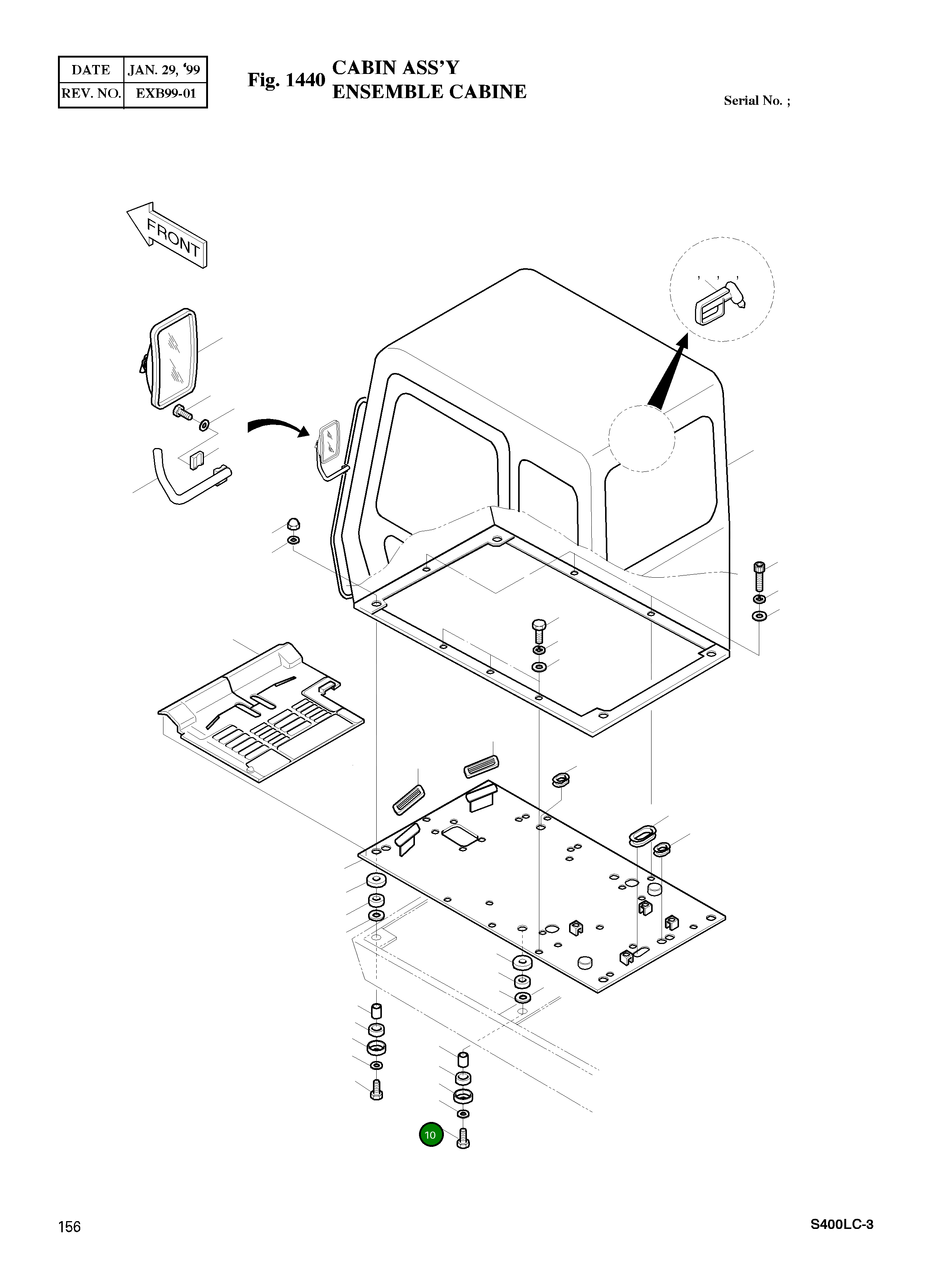 | DATE | JAN. 29, '99 |
|---|---|
| REV. NO. | EXB99-01 |

Fig. 1440 CABIN ASS'Y
ENSEMBLE CABINE

Serial No. ;

FRONT

10

156

S400LC-3