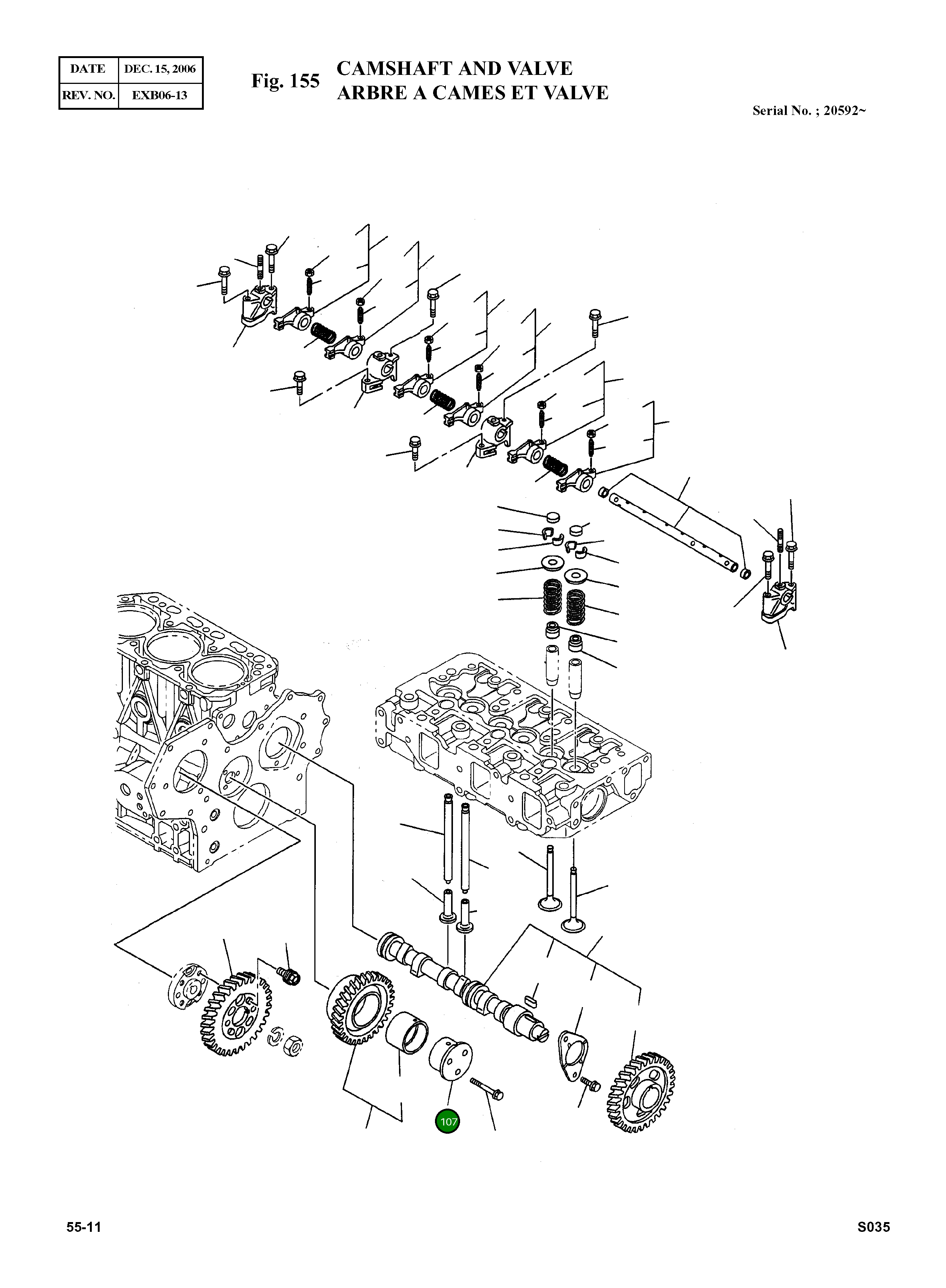 | DATE | DEC. 15, 2006 |
|---|---|
| REV. NO. | EXB06-13 |

Fig. 155 CAMSHAFT AND VALVE
ARBRE A CAMES ET VALVE

Serial No. ; 20592~

107

55-11

S035