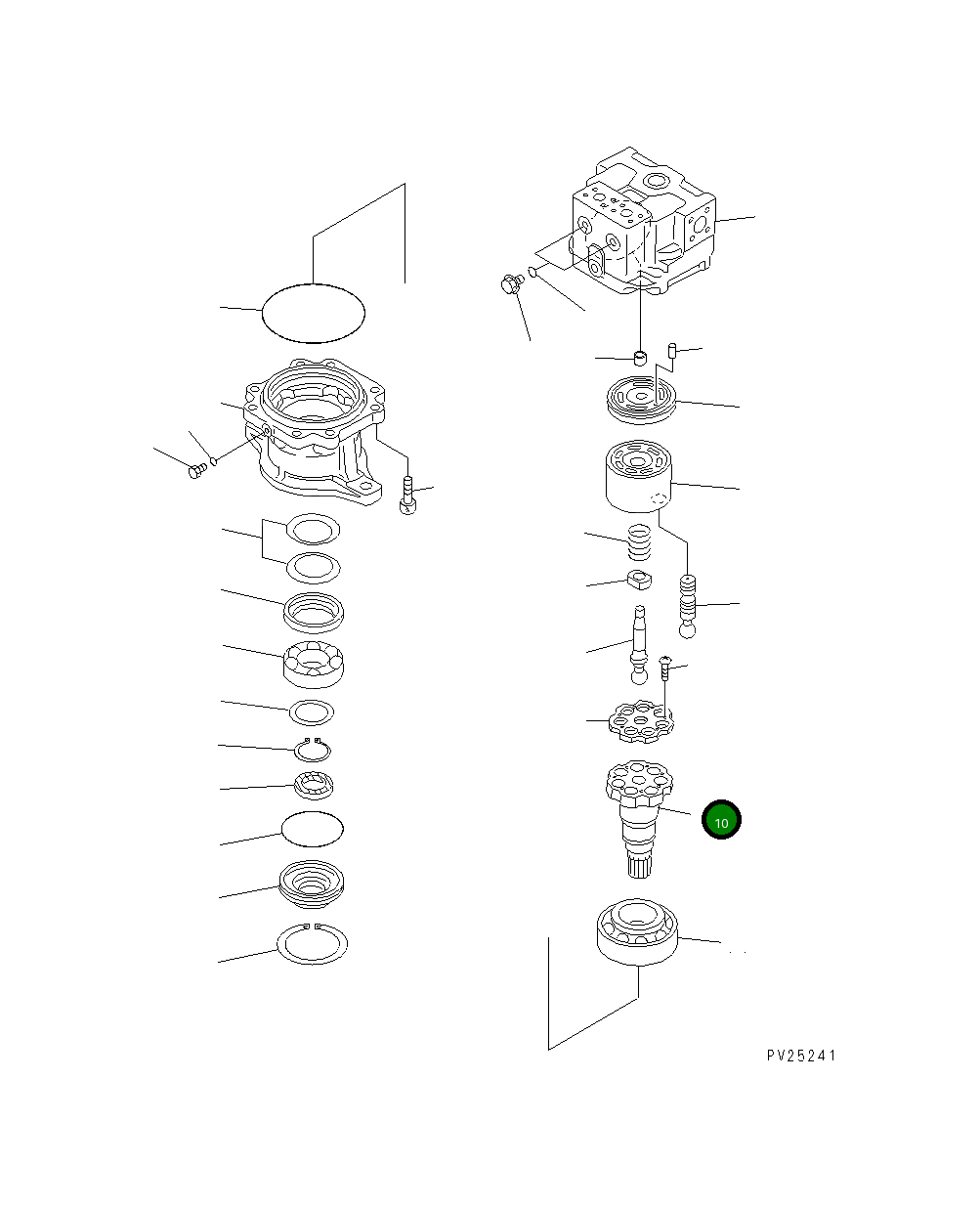 10

PV25241