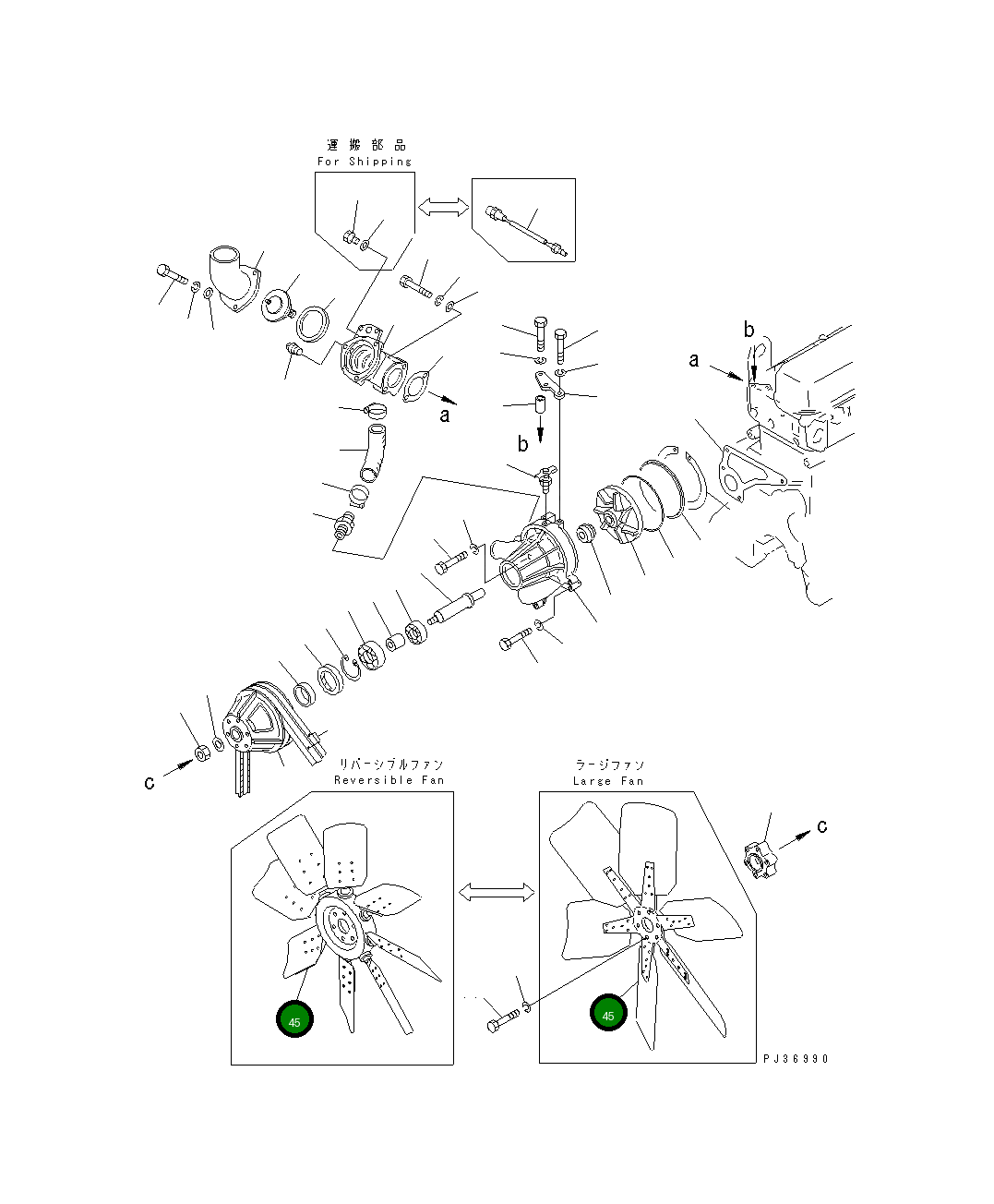 運搬部品
For Shipping

b
a
a
b

c

リバーシブルファン
Reversible Fan

ラージファン
Large Fan

c

45

45

PJ36990