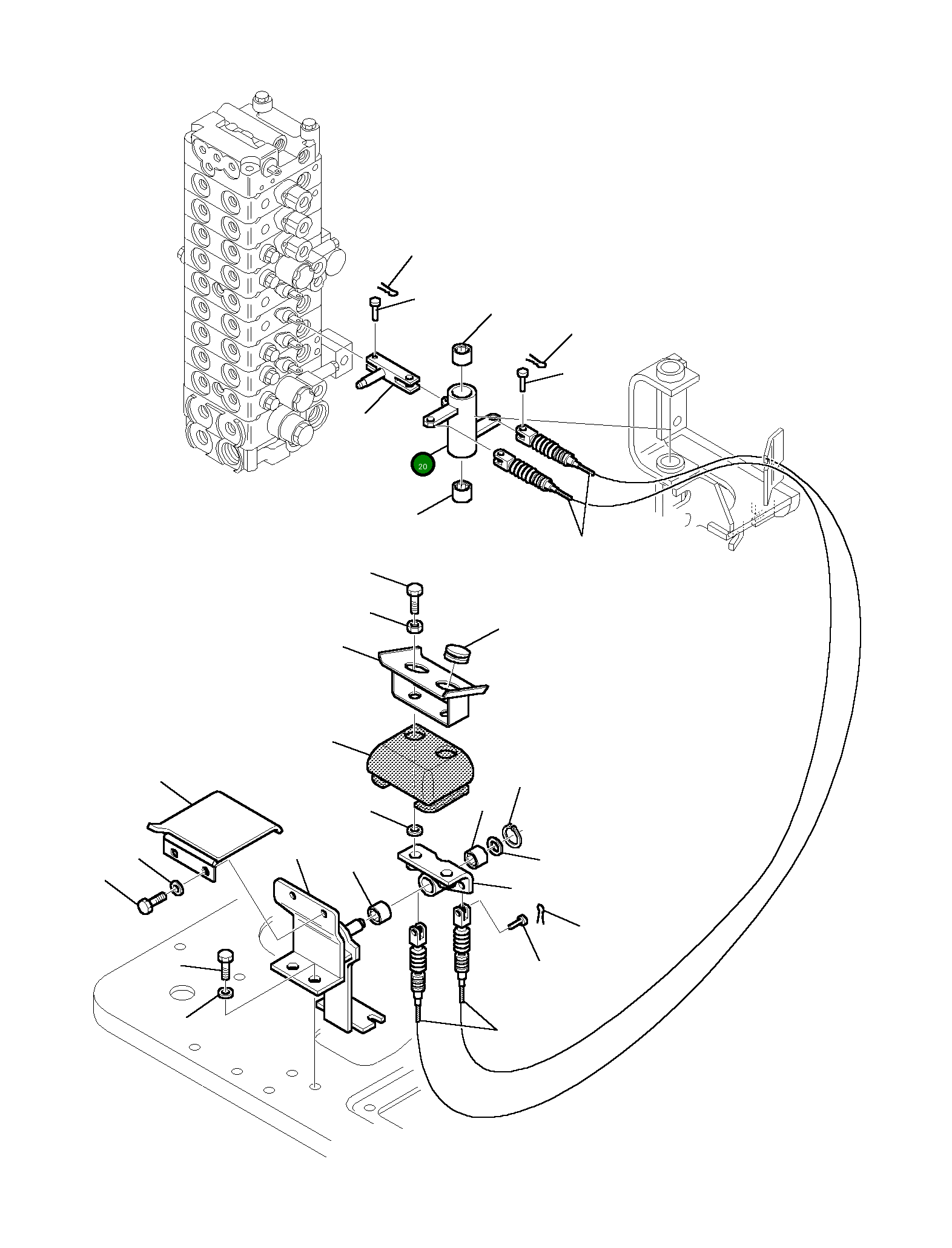 20