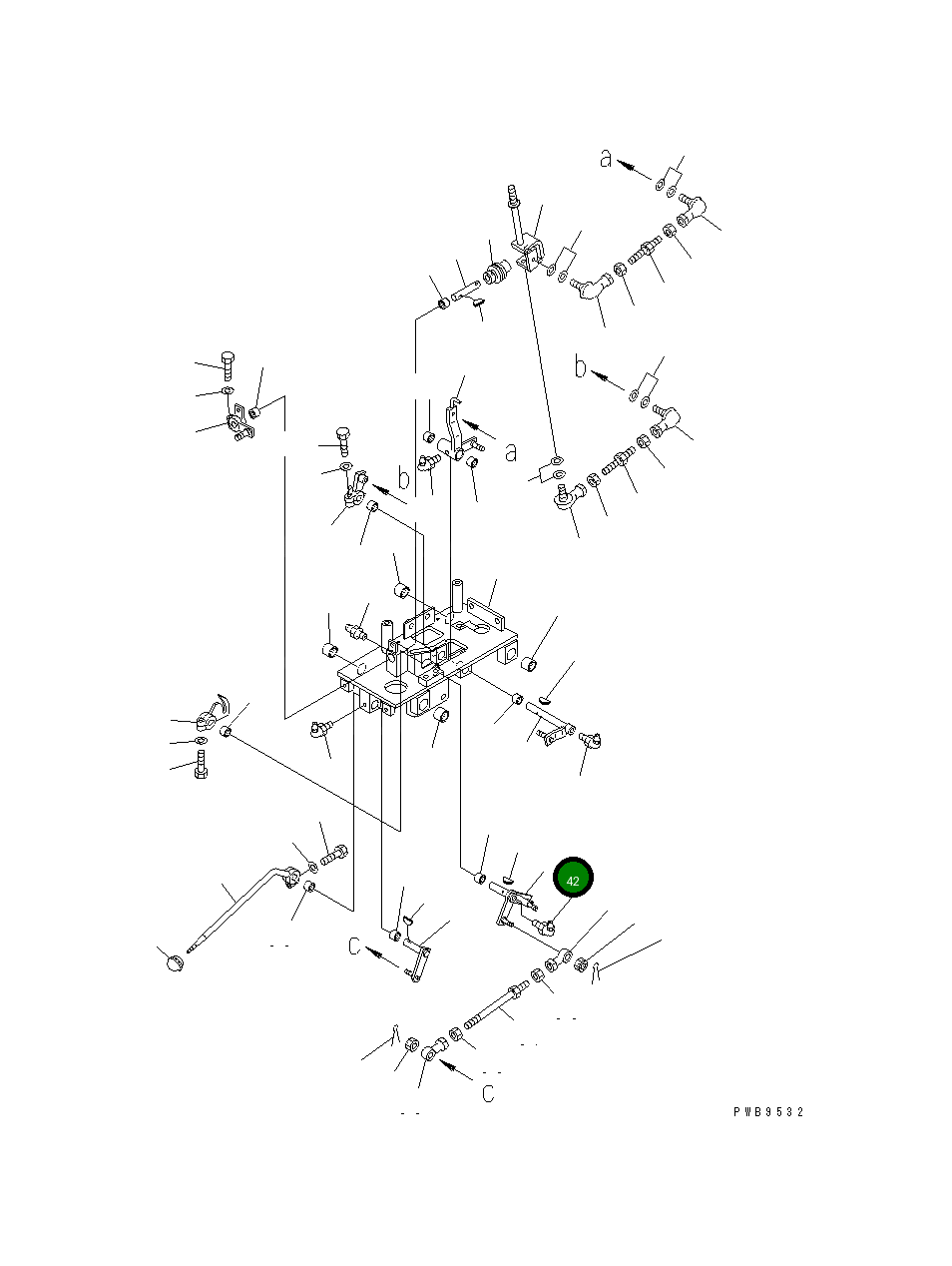 a

b

a

b

42

C

C

PWB9532