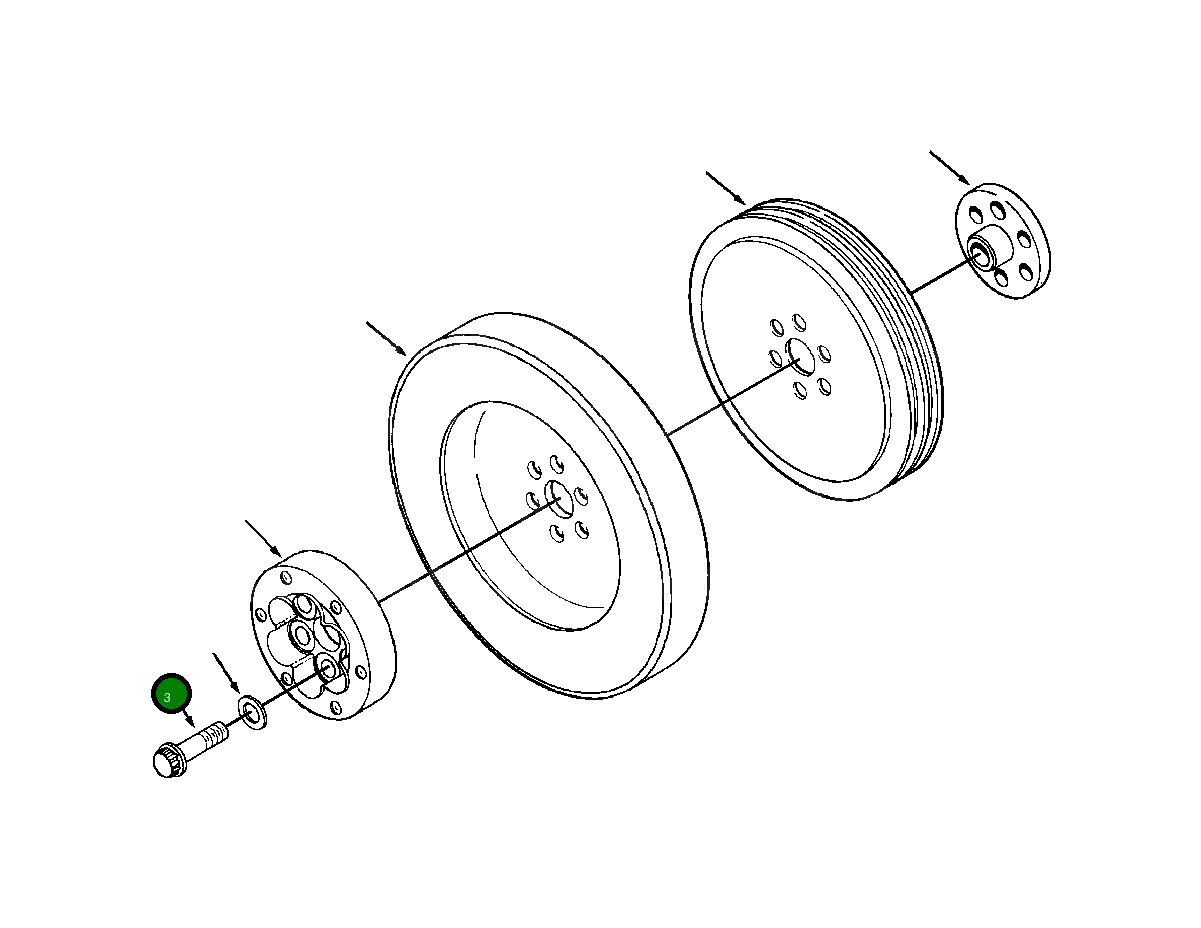 3