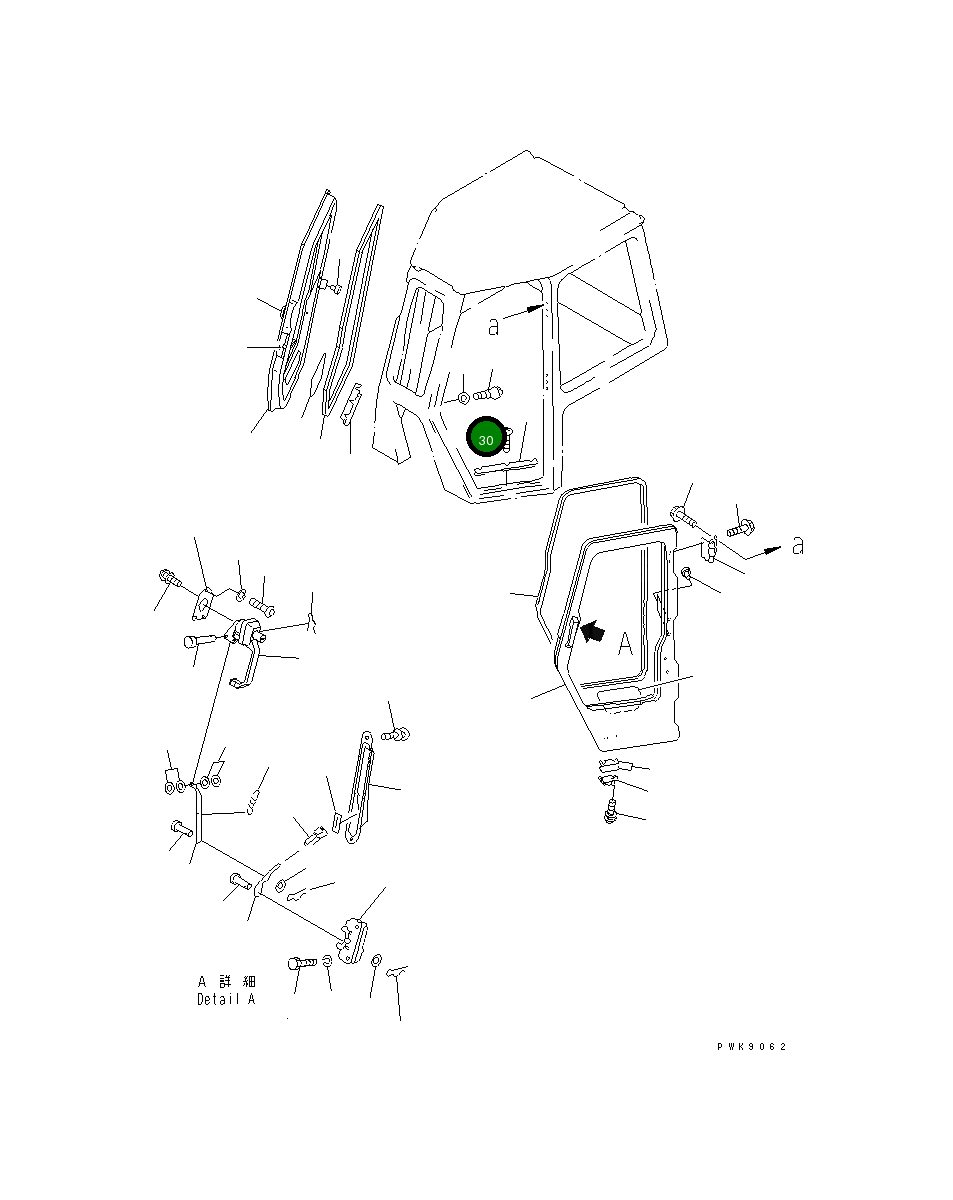 a
30
a
A
A 詳 細
Detail A
PWK9062