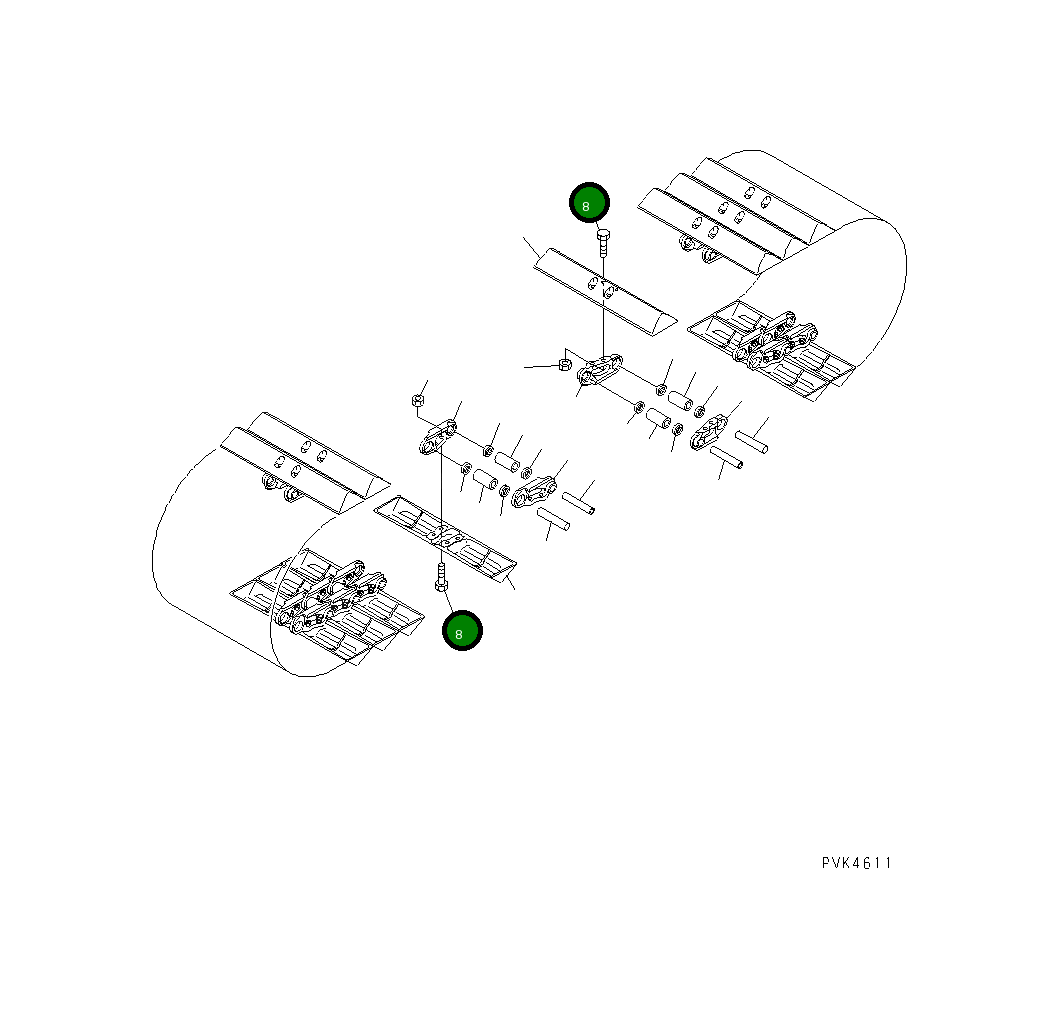 8

8

PVK4611