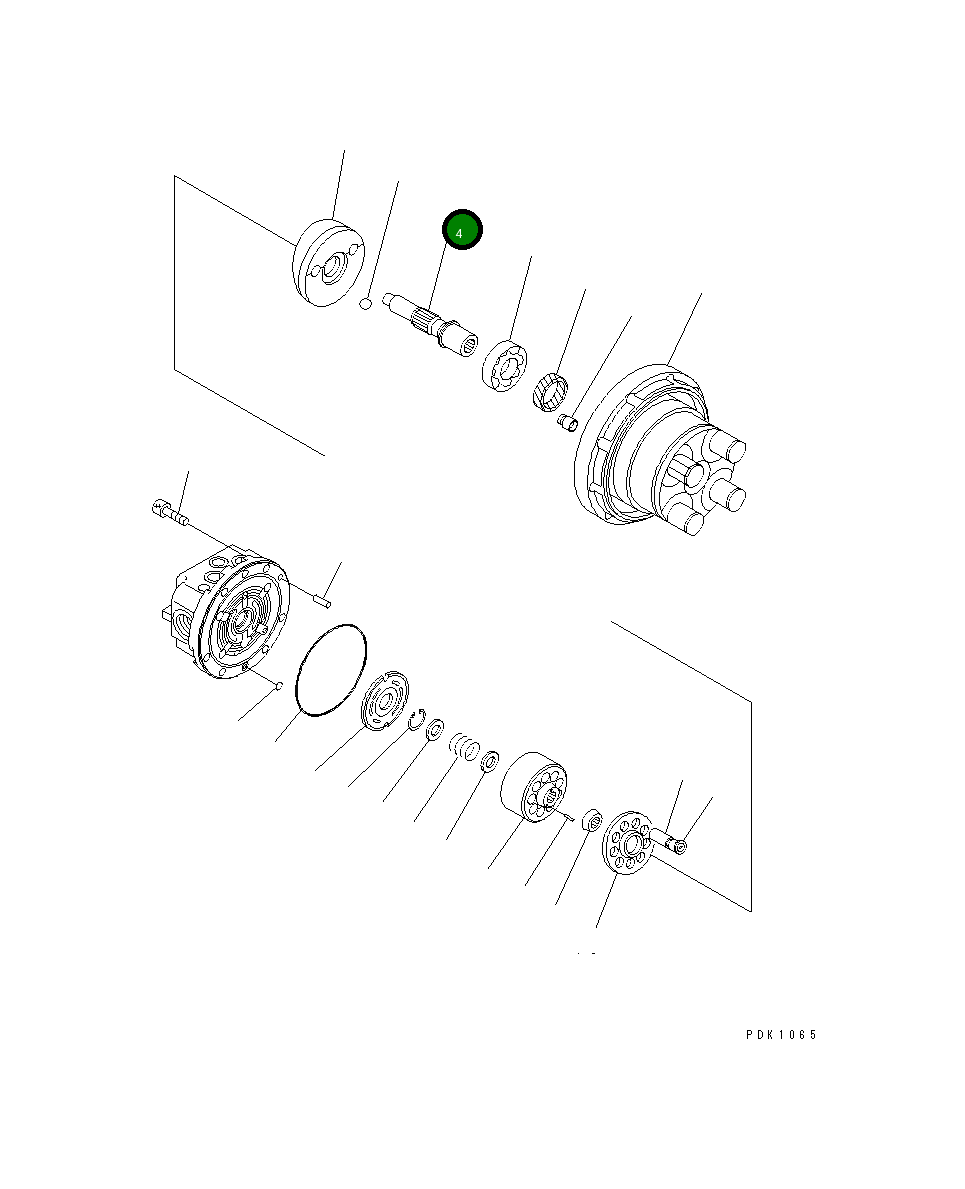 4

PDK1065