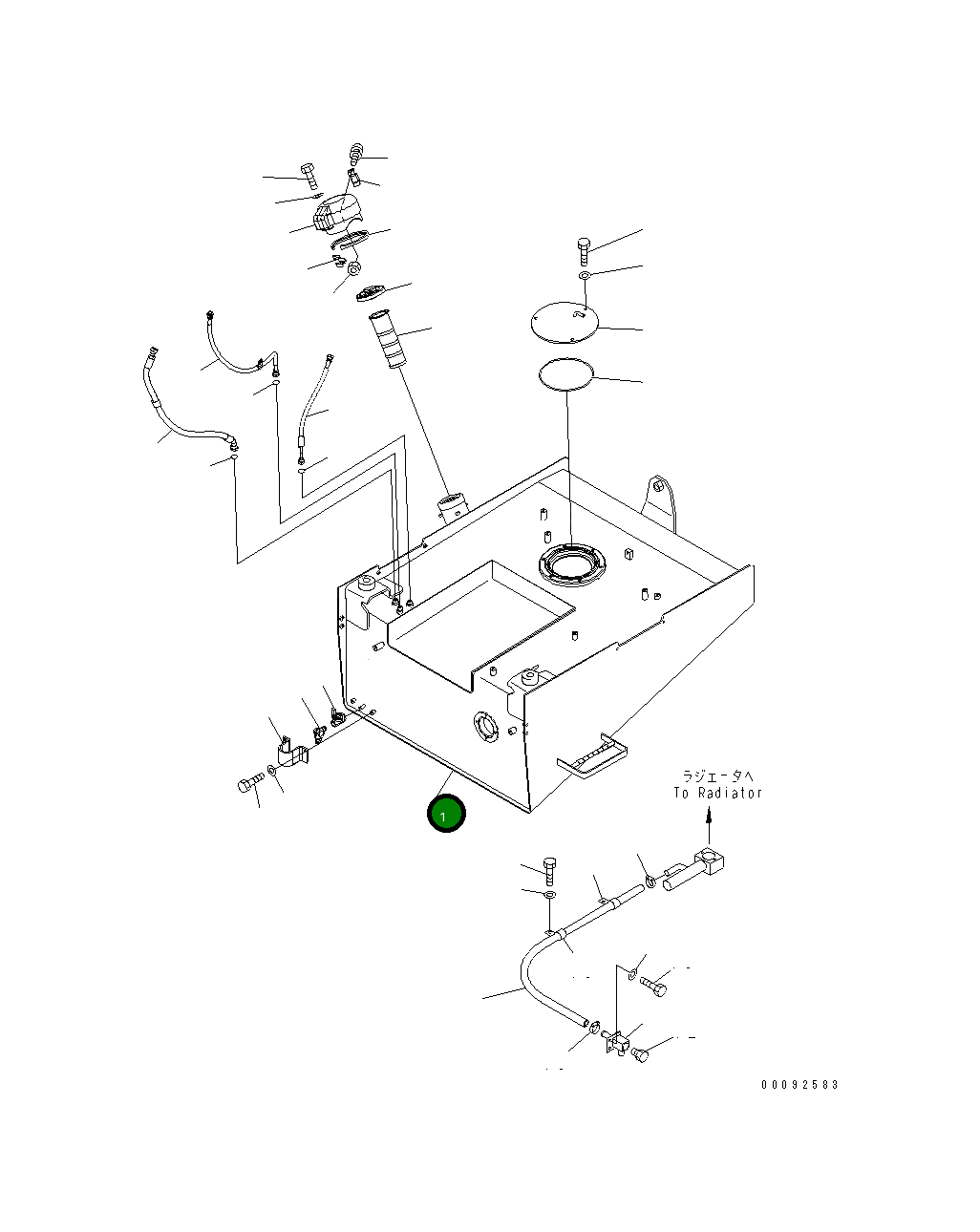 ラジエータへ
To Radiator

1

00092583