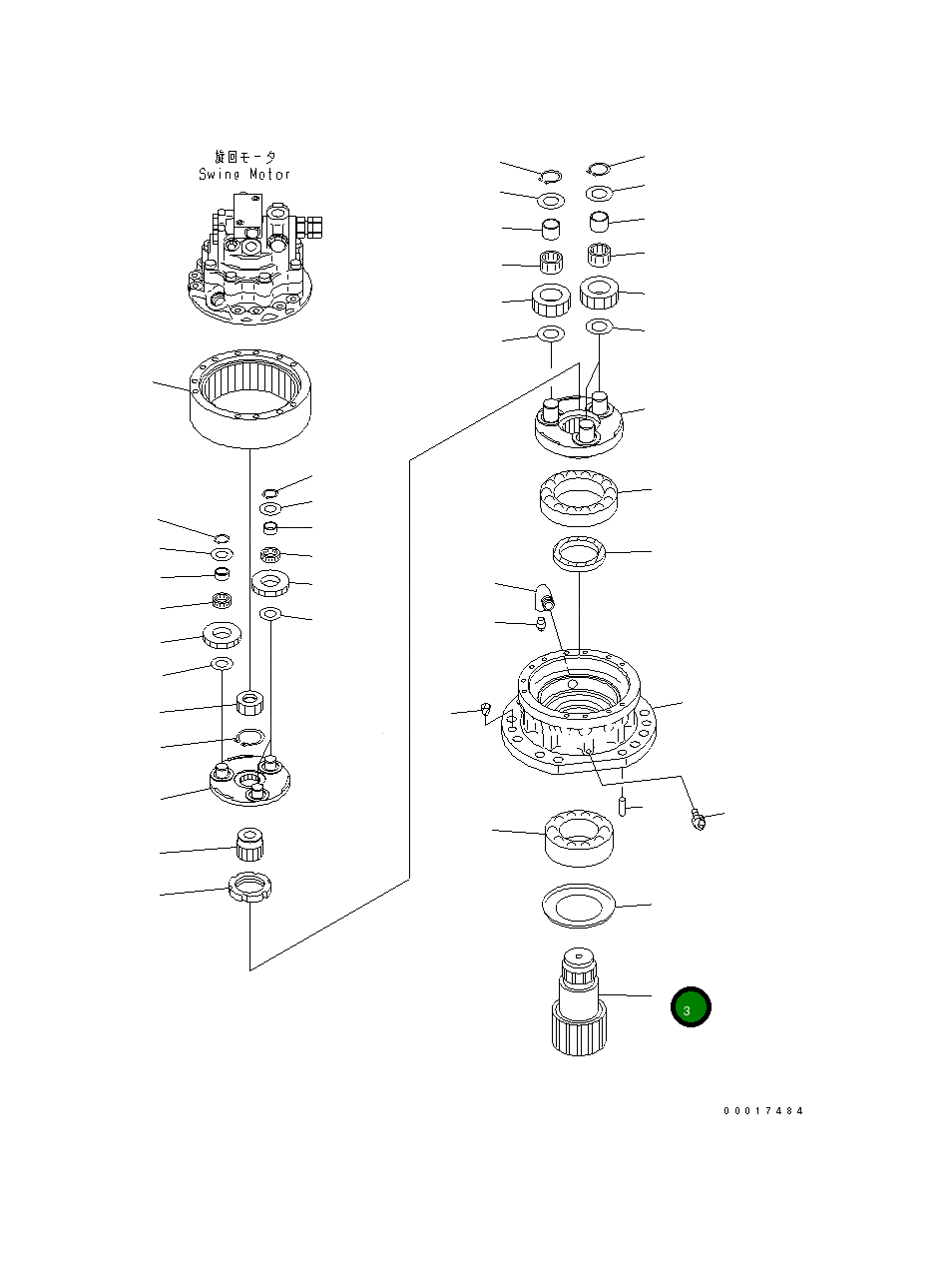 旋回モータ
Swing Motor

3

00017484