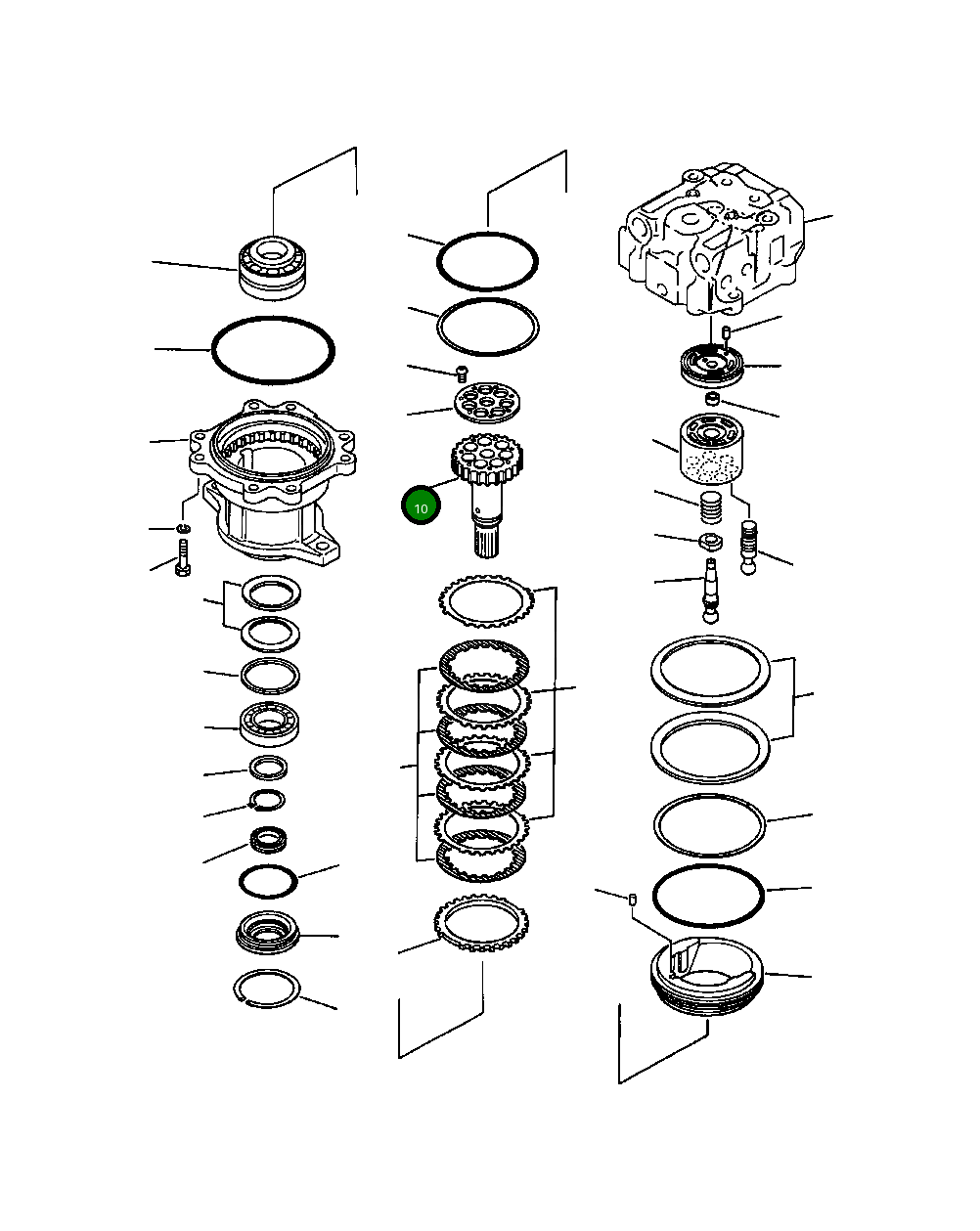 10