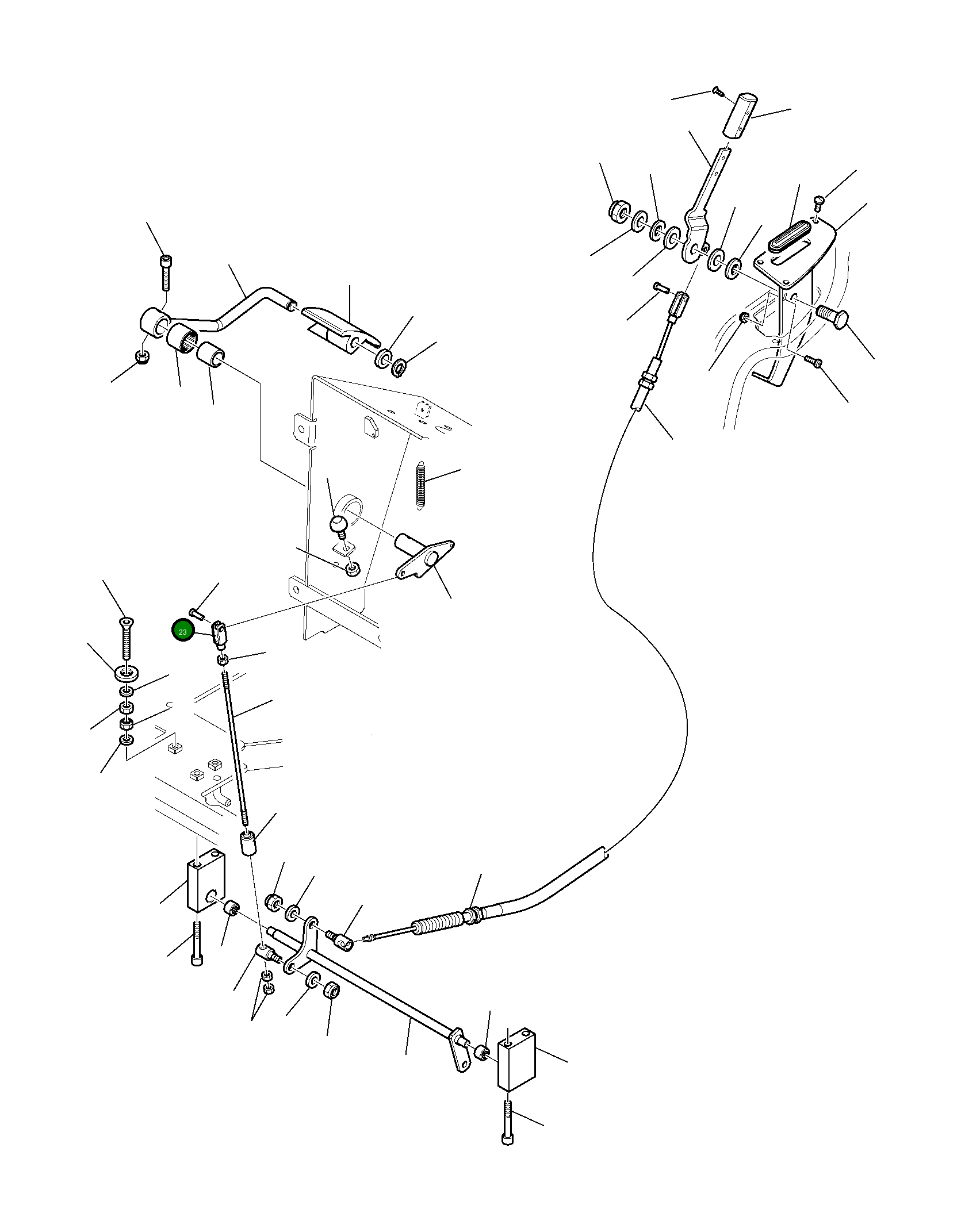 23