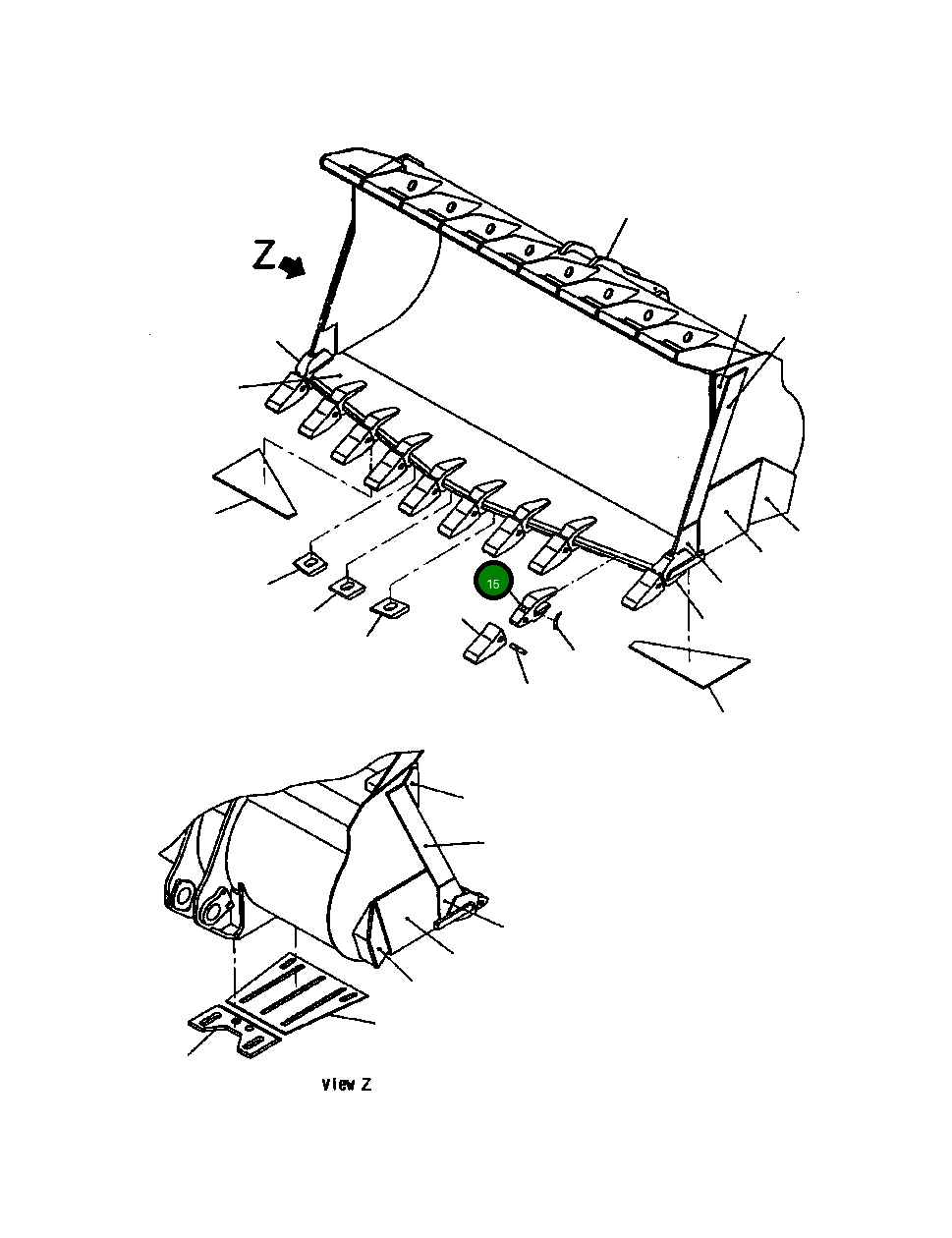 Z

15

View Z