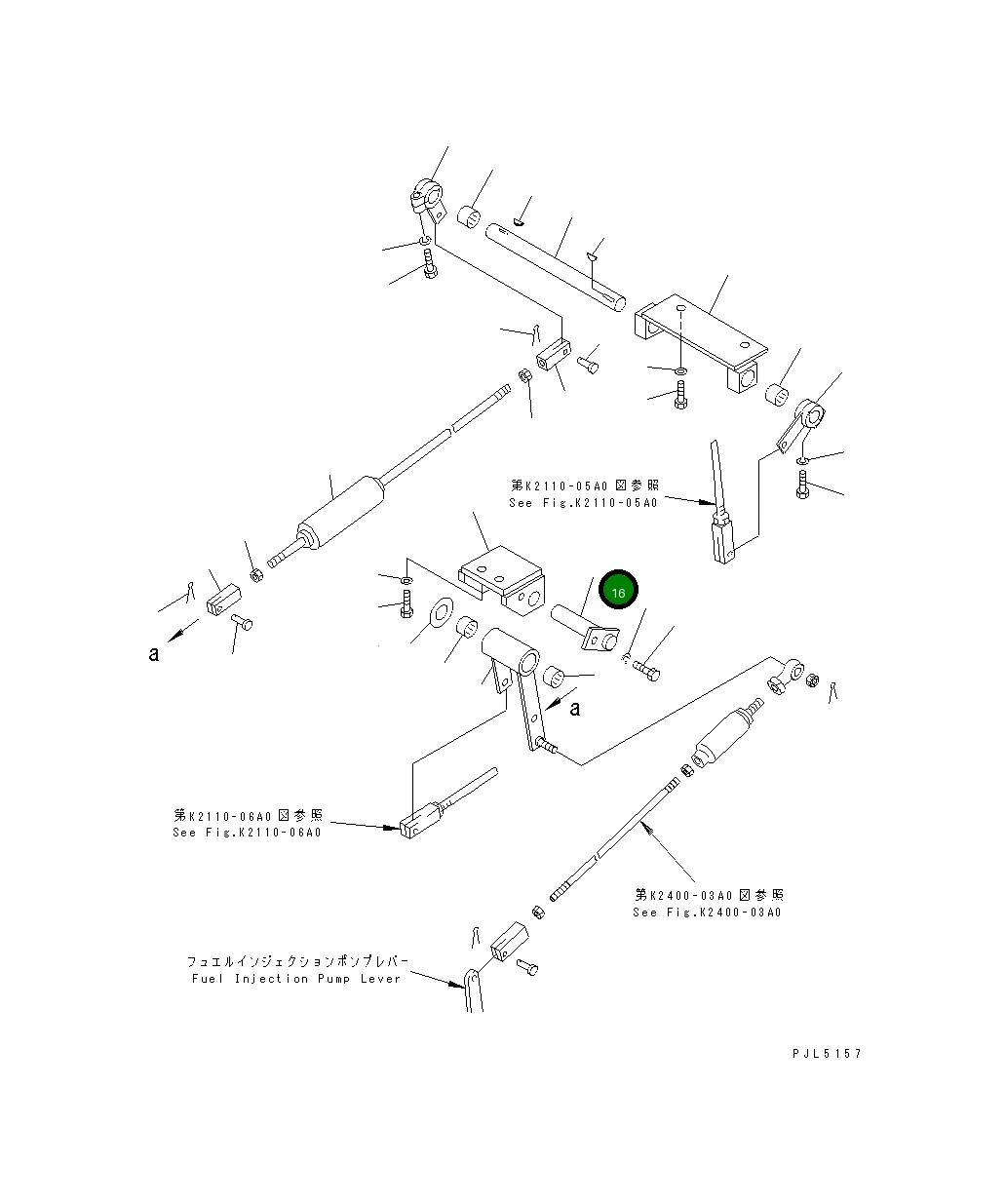 第K2110-05A0図参照
See Fig.K2110-05A0

16

a

a

第K2110-06A0図参照
See Fig.K2110-06A0

第K2400-03A0図参照
See Fig.K2400-03A0

フュエルインジェクションポンプレバー
Fuel Injection Pump Lever

PJL5157