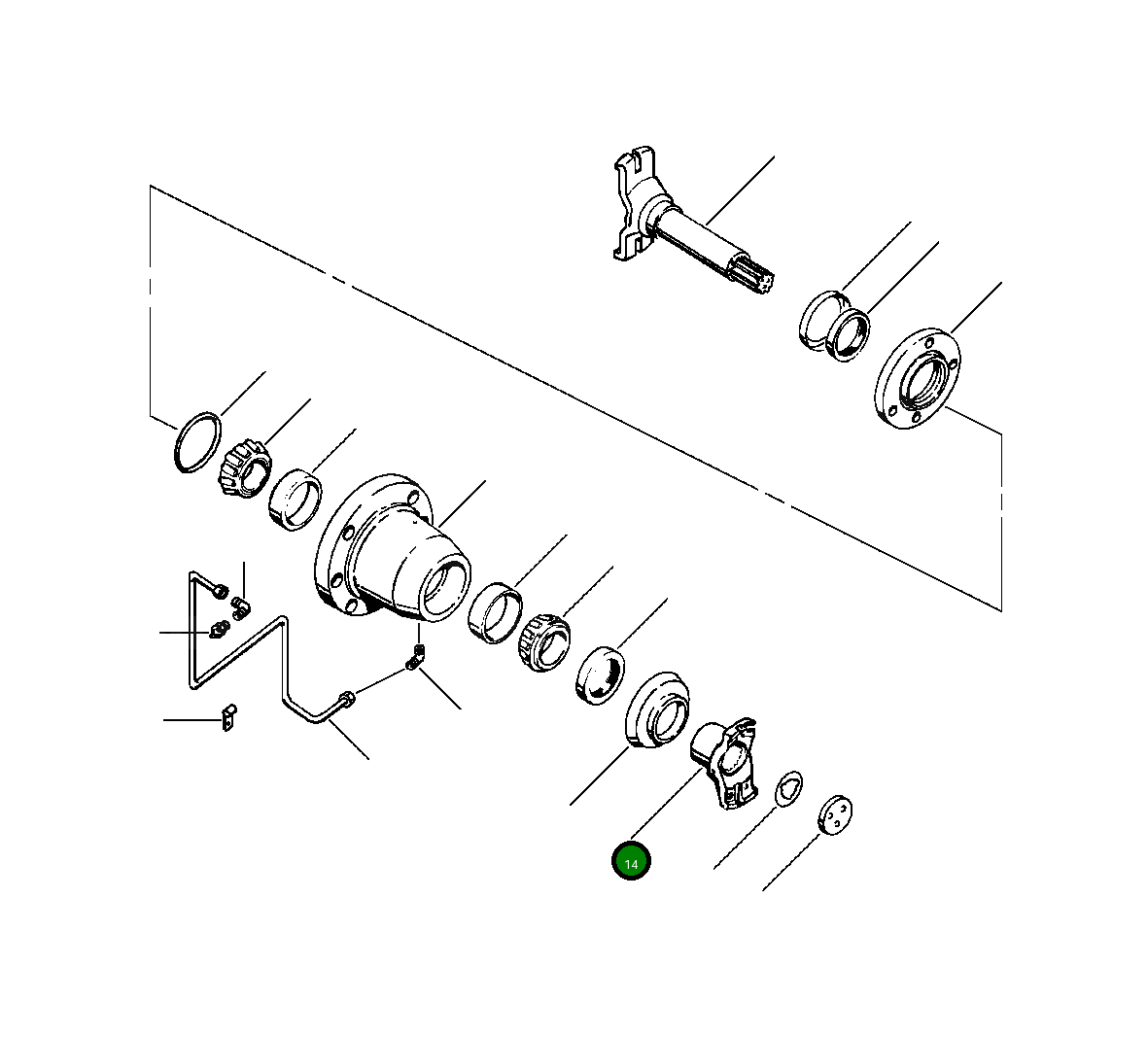 14