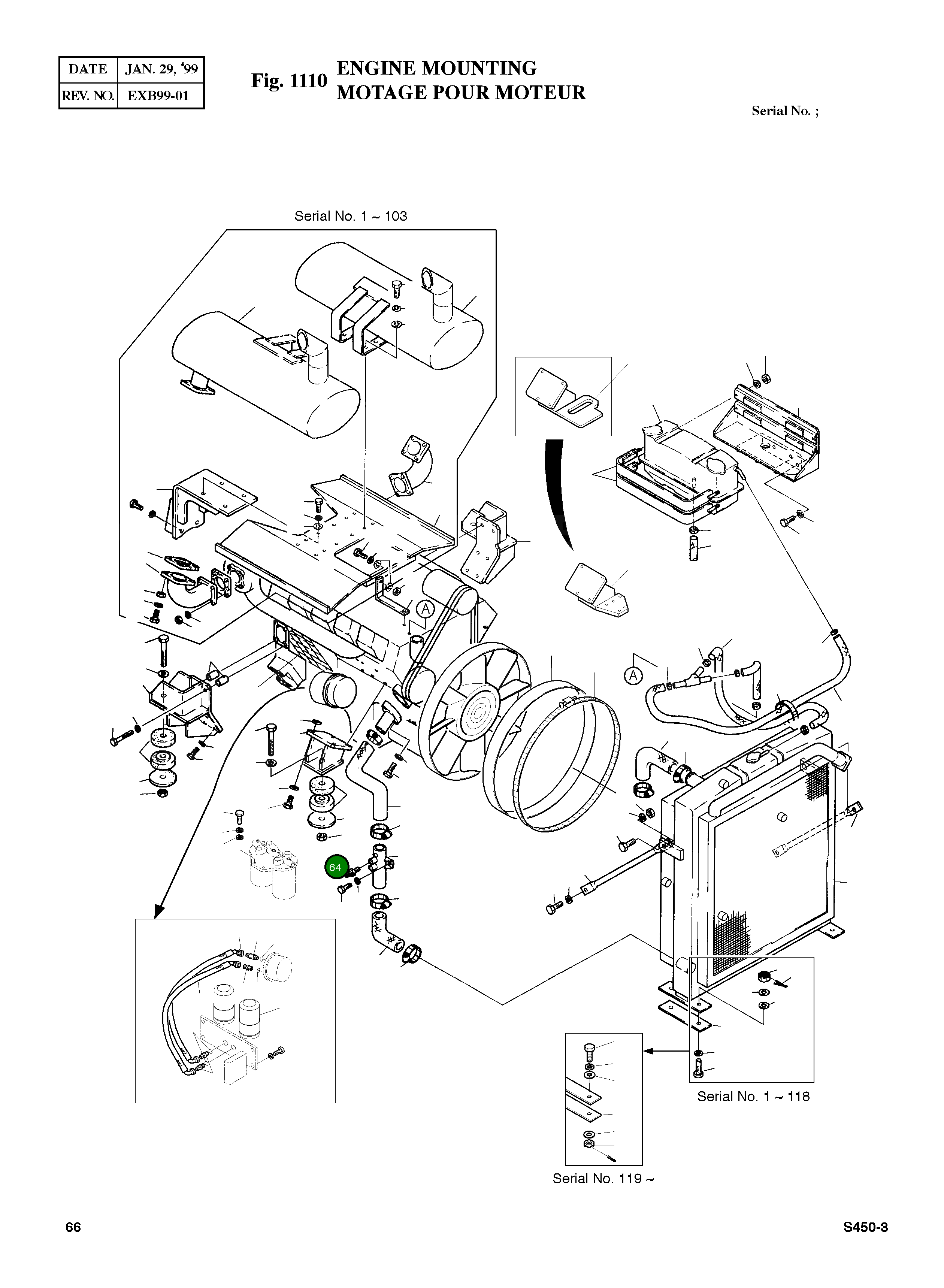 | DATE | JAN. 29, '99 |
|---|---|
| REV. NO. | EXB99-01 |

Fig. 1110 ENGINE MOUNTING
MOTAGE POUR MOTEUR

Serial No. ;

Serial No. 1 ~ 103

A

A

64

Serial No. 1 ~ 118

Serial No. 119 ~

66

S450-3