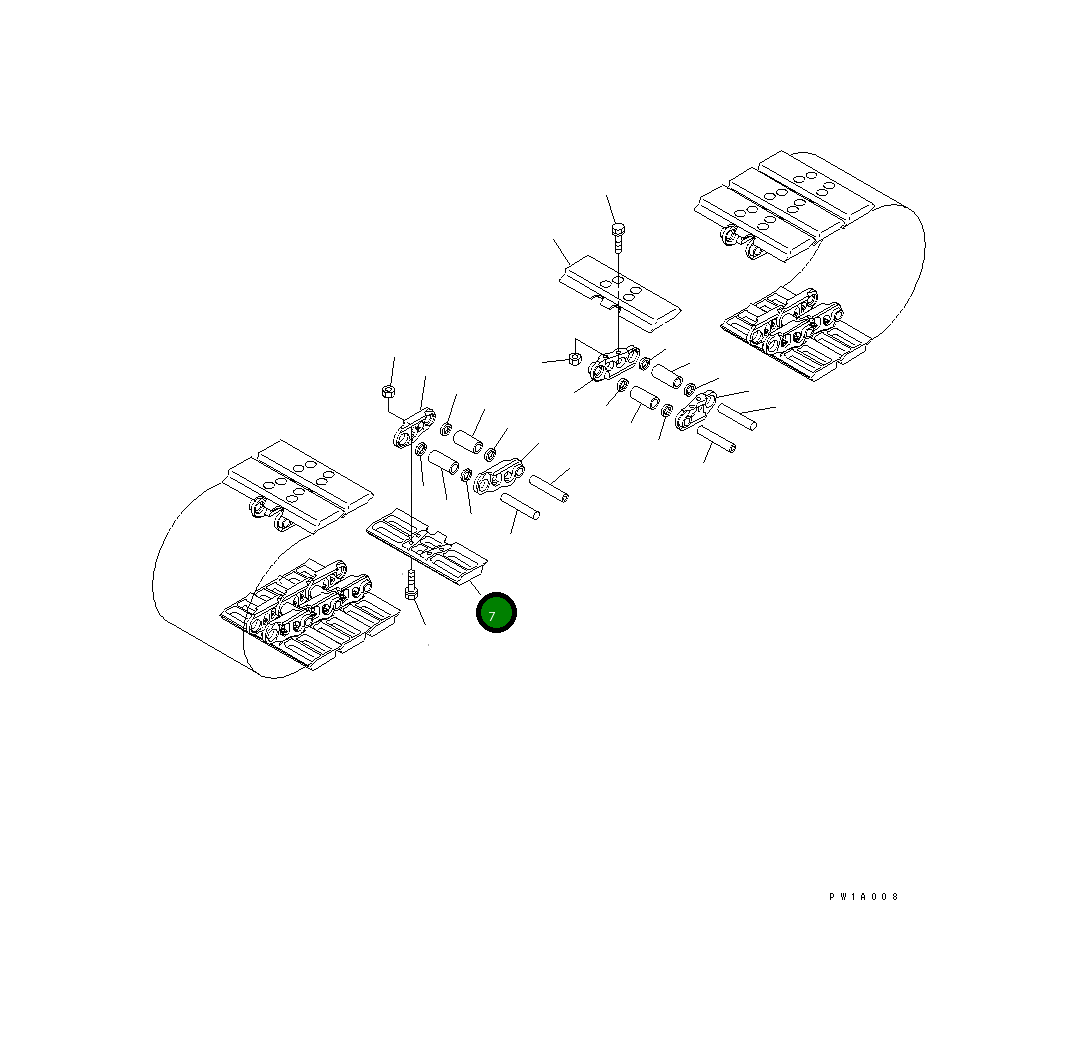 7

PW1A008