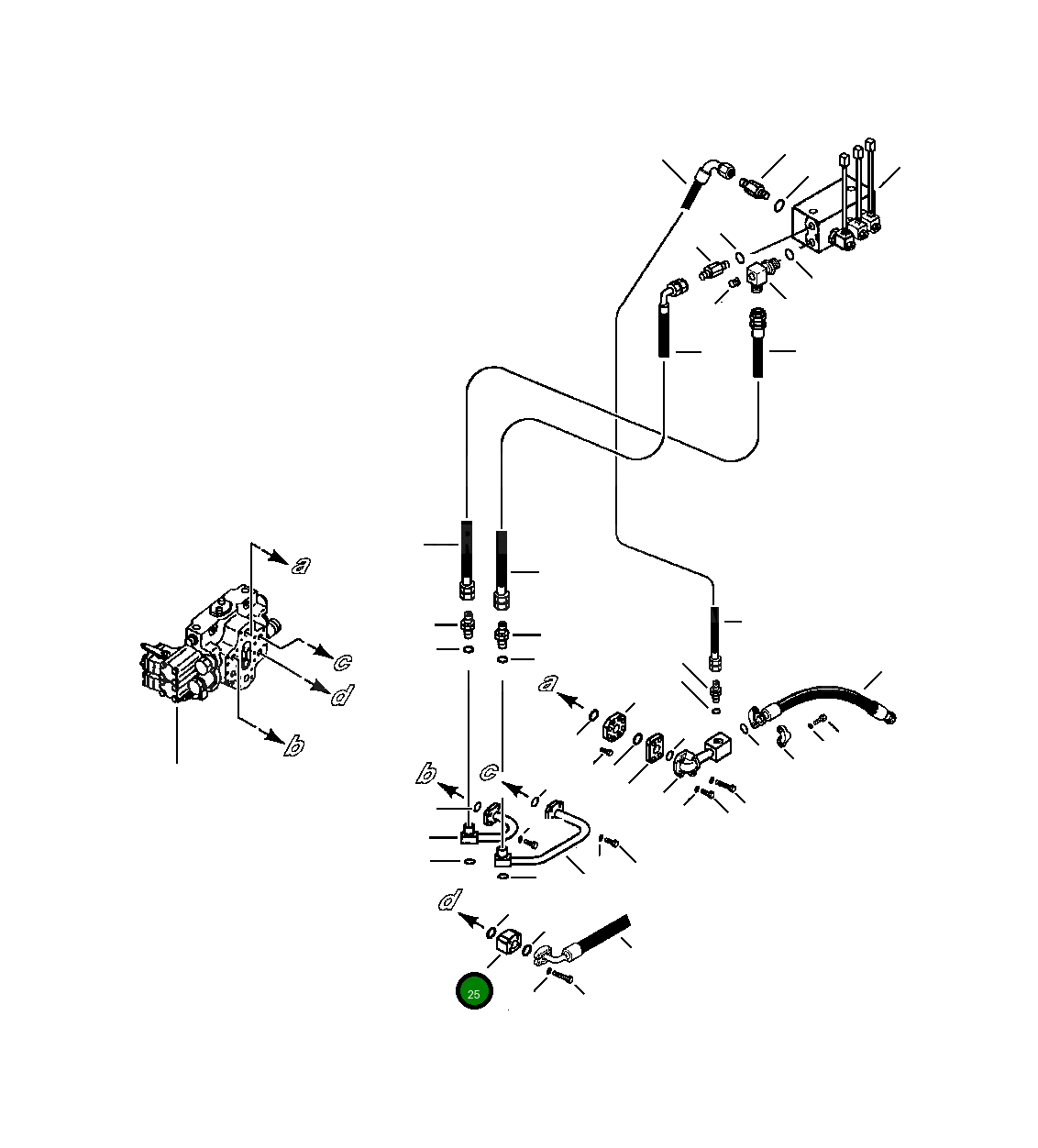 a
c
d
b
a
b
c
d
25