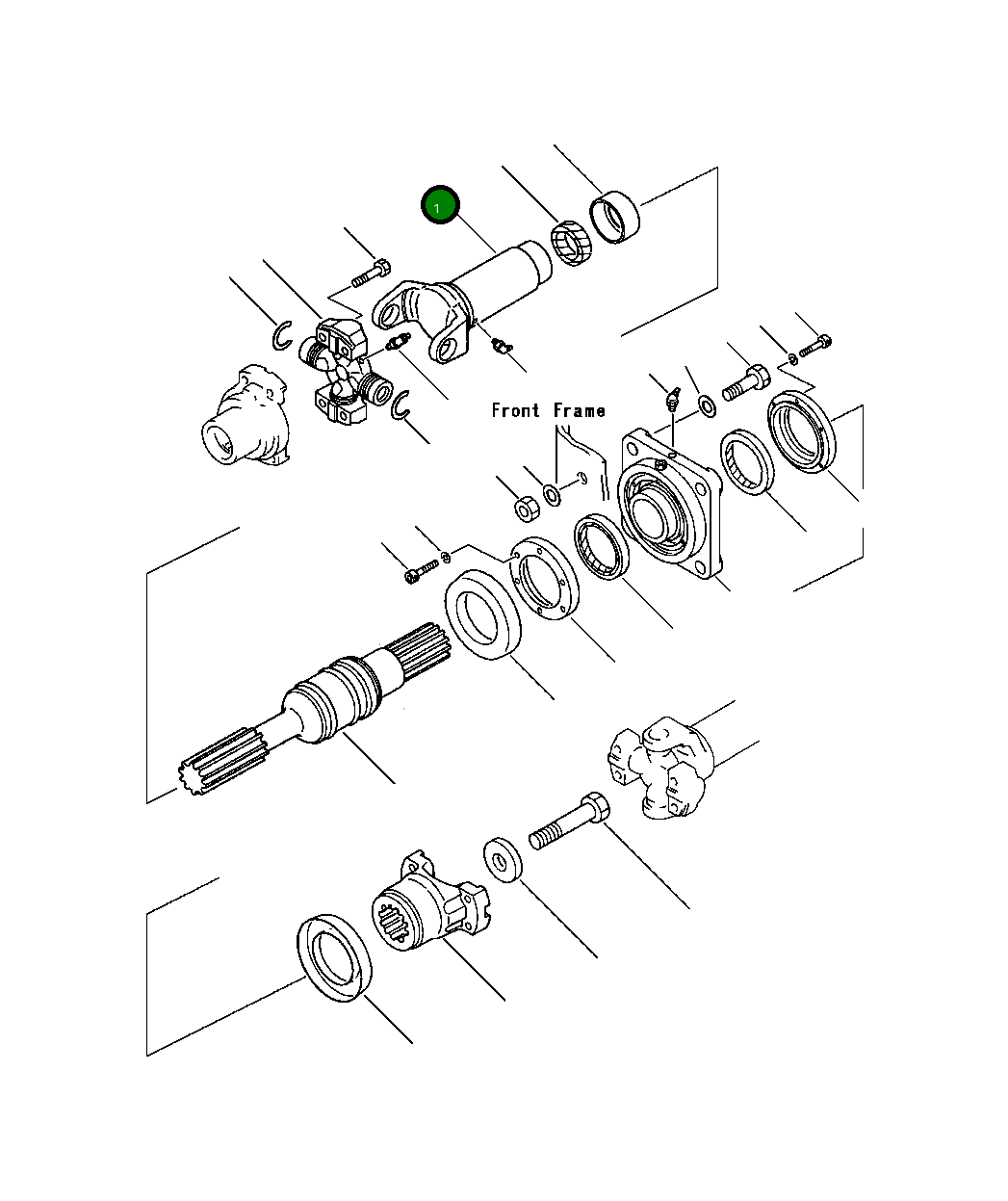 1

Front Frame