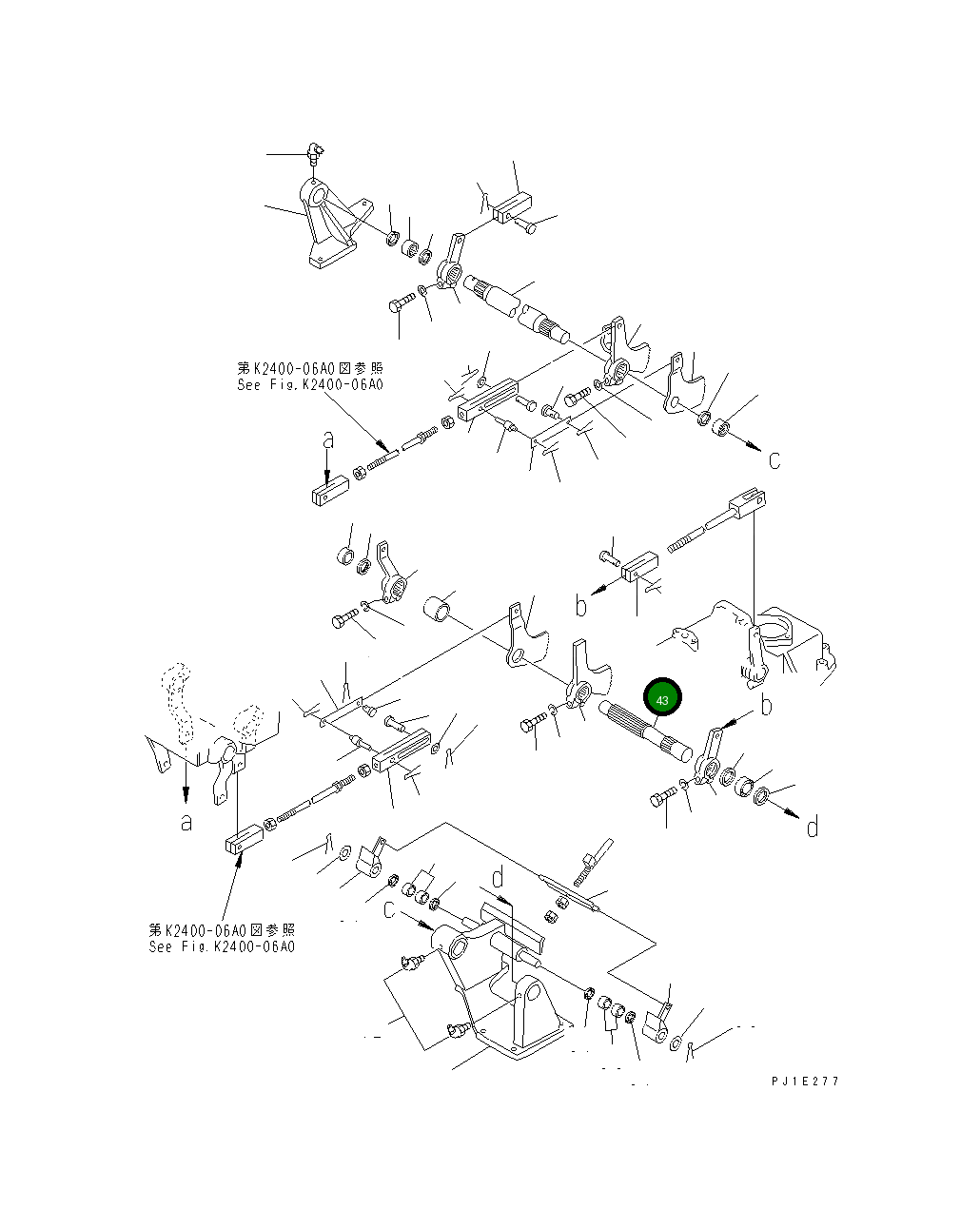 第K2400-06A0図参照
See Fig.K2400-06A0

a

c

b

43

b

a

d

d

c

第K2400-06A0図参照
See Fig.K2400-06A0

PJ1E277