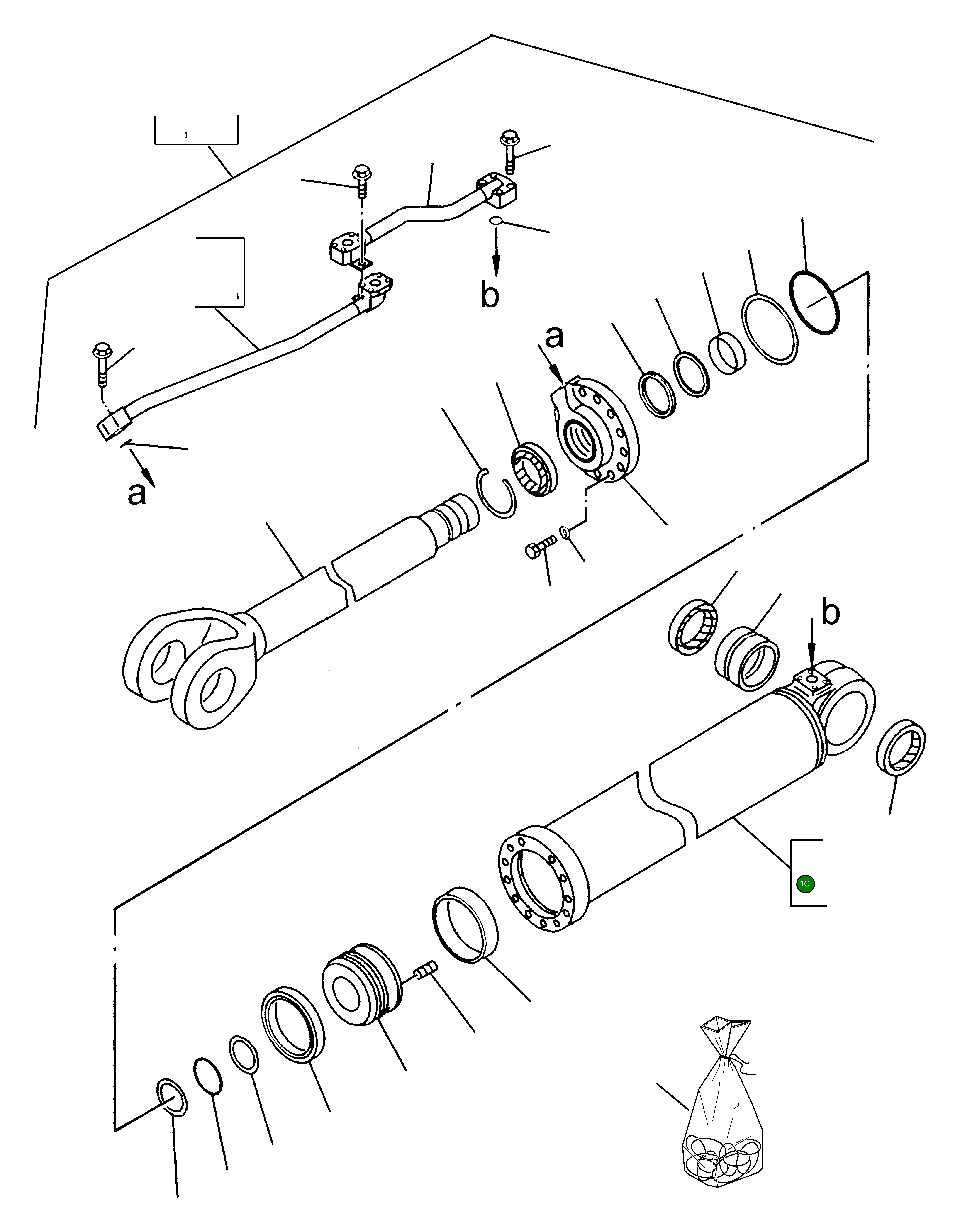 ,
b
a
a
b
1C