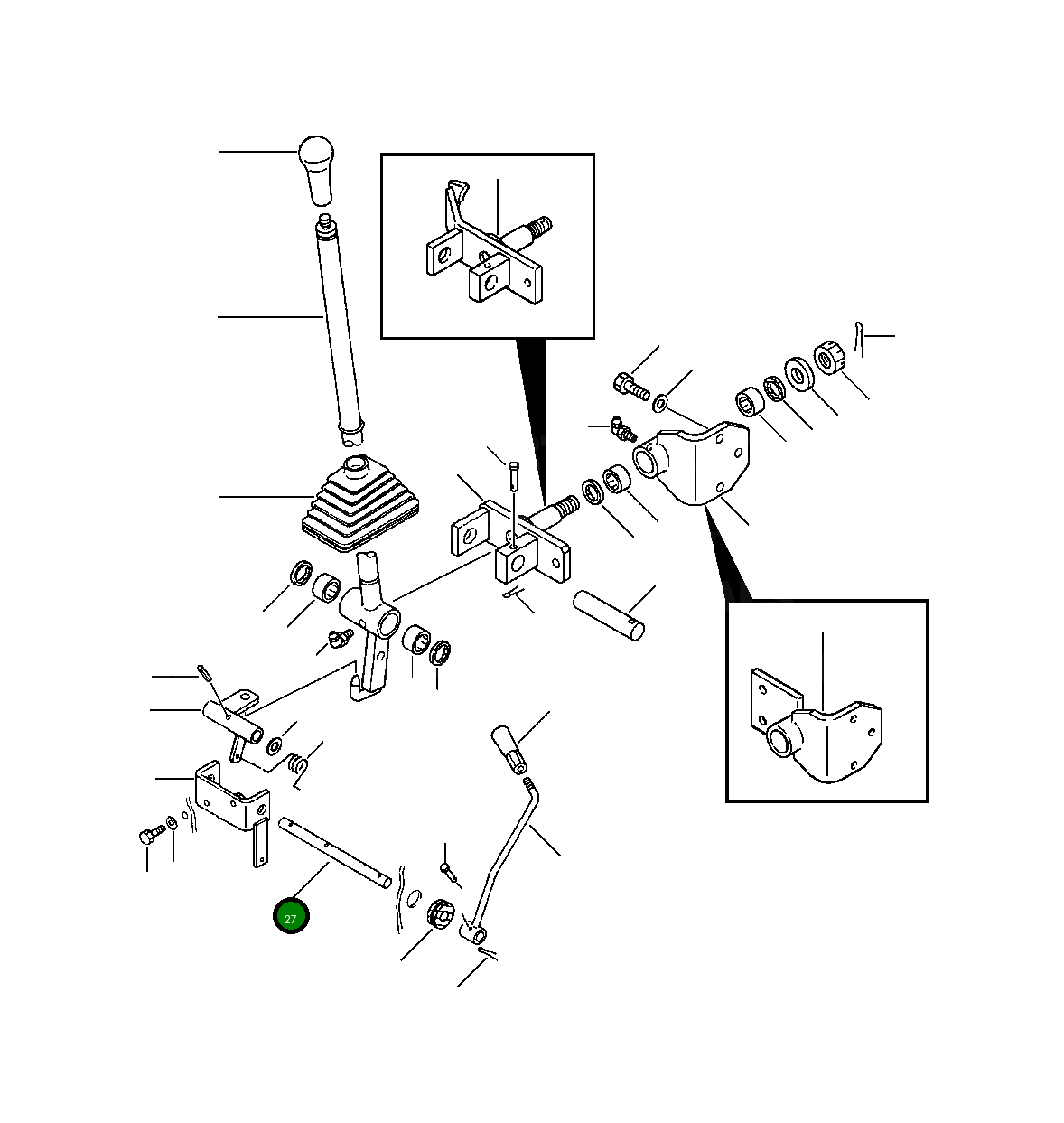 27