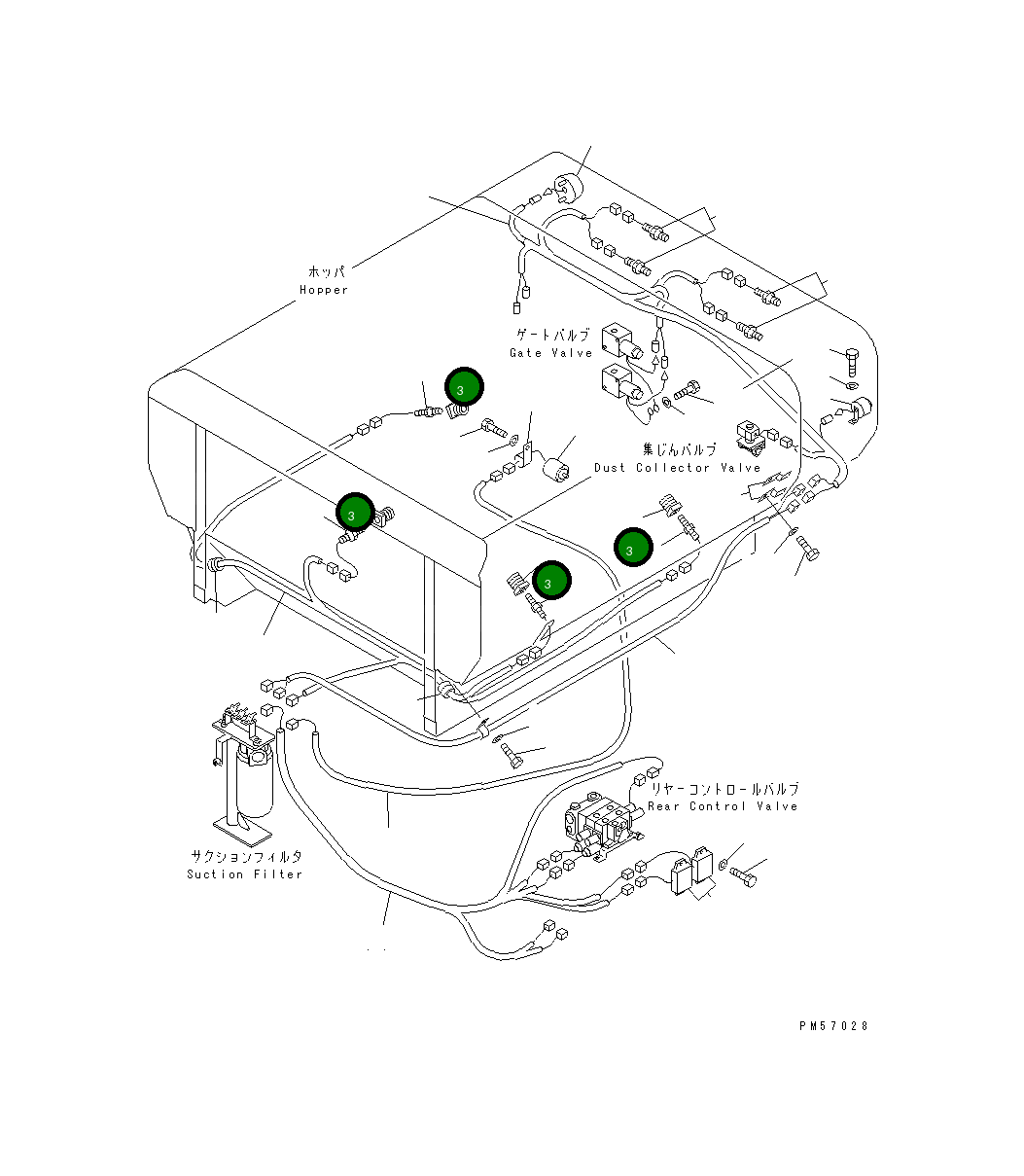 ホッパ
Hopper

ゲートバルブ
Gate Valve

3

集じんバルブ
Dust Collector Valve

3

3

3

リヤーコントロールバルブ
Rear Control Valve

サクションフィルタ
Suction Filter

PM57028