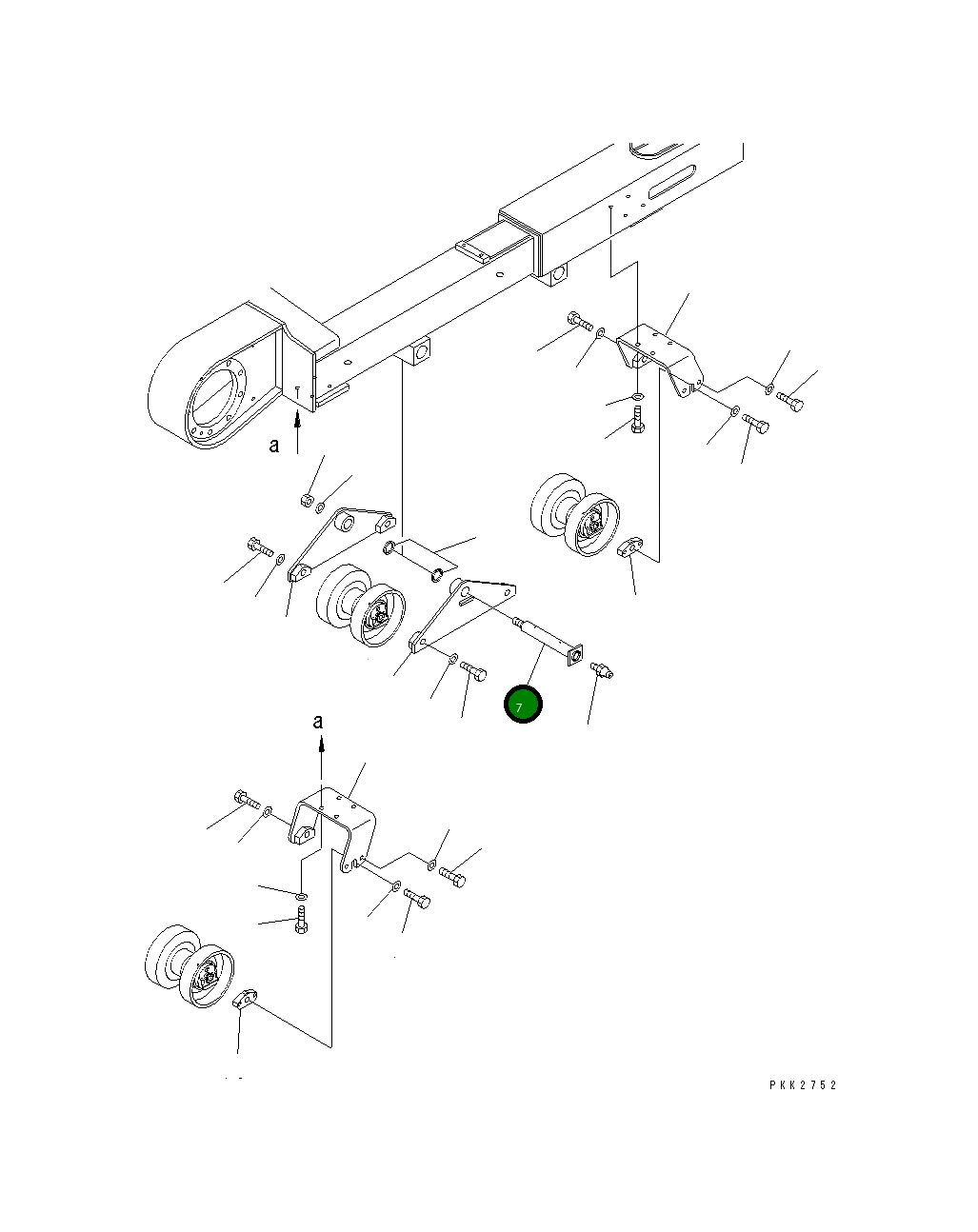 a

7

a

PKK2752