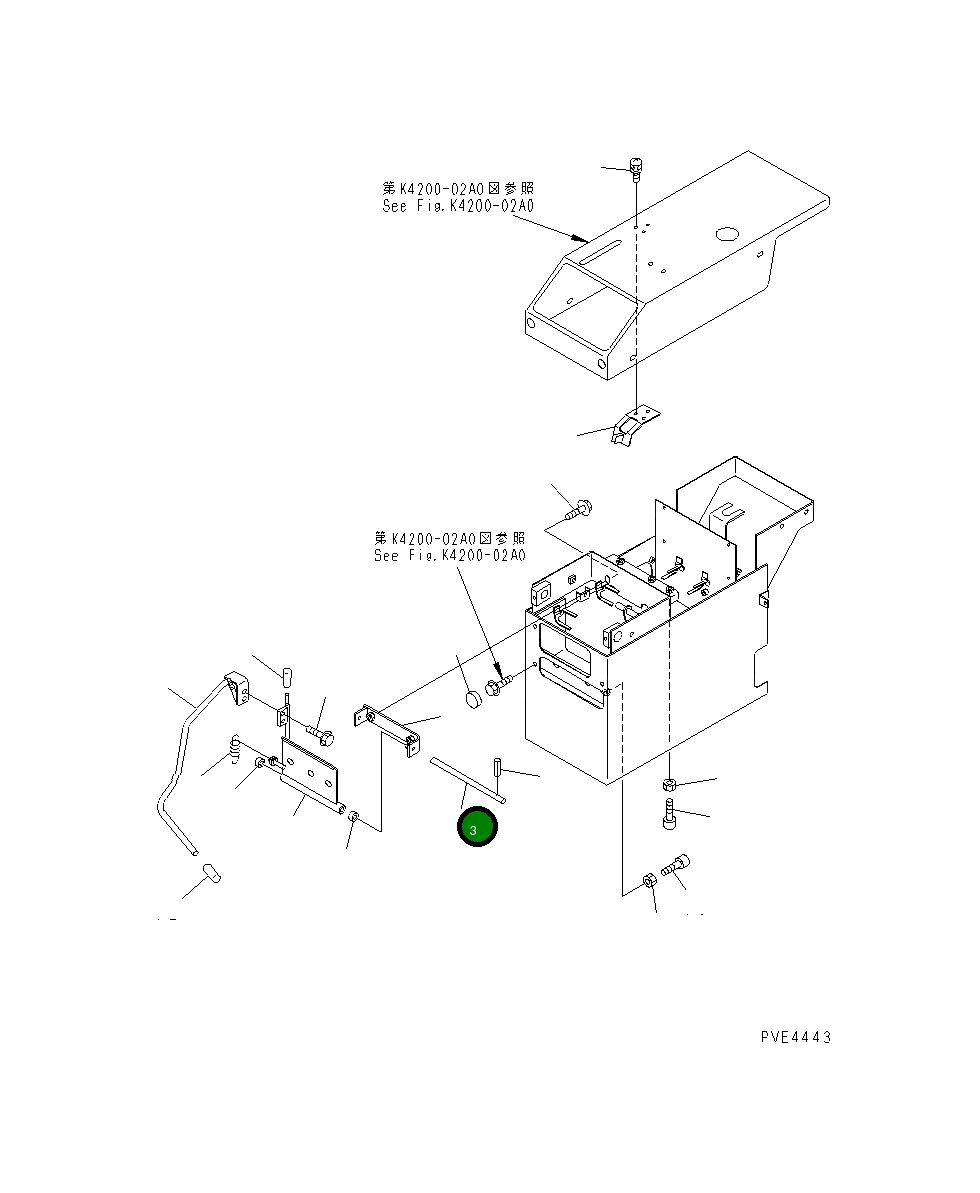 第K4200-02A0図参照
See Fig.K4200-02A0

第K4200-02A0図参照
See Fig.K4200-02A0

3

PVE4443