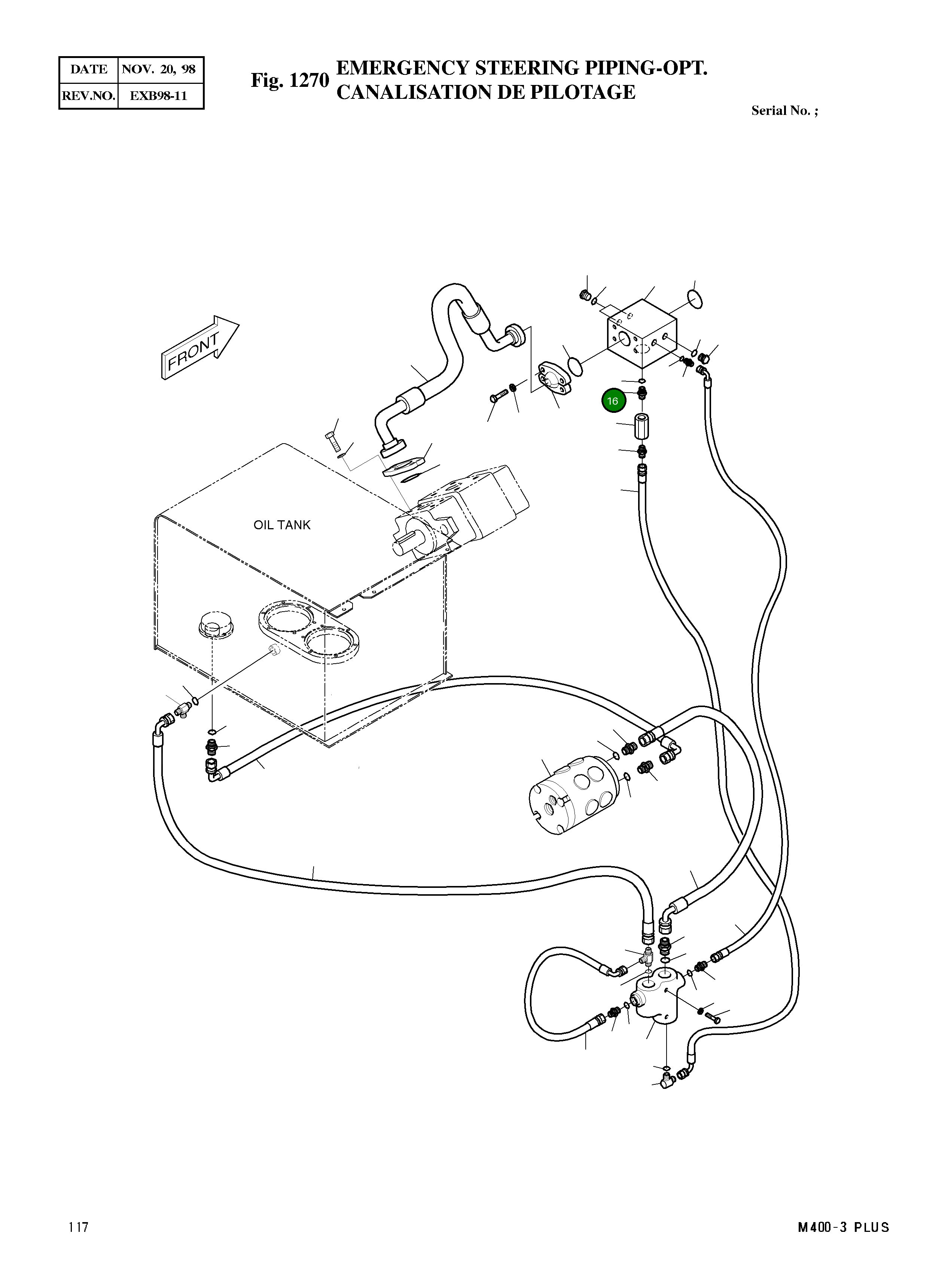 | DATE | NOV. 20, 98 |
|---|---|
| REV.NO. | EXB98-11 |

Fig. 1270 EMERGENCY STEERING PIPING-OPT.
CANALISATION DE PILOTAGE

Serial No. ;

FRONT

16

OIL TANK

117

M400-3 PLUS