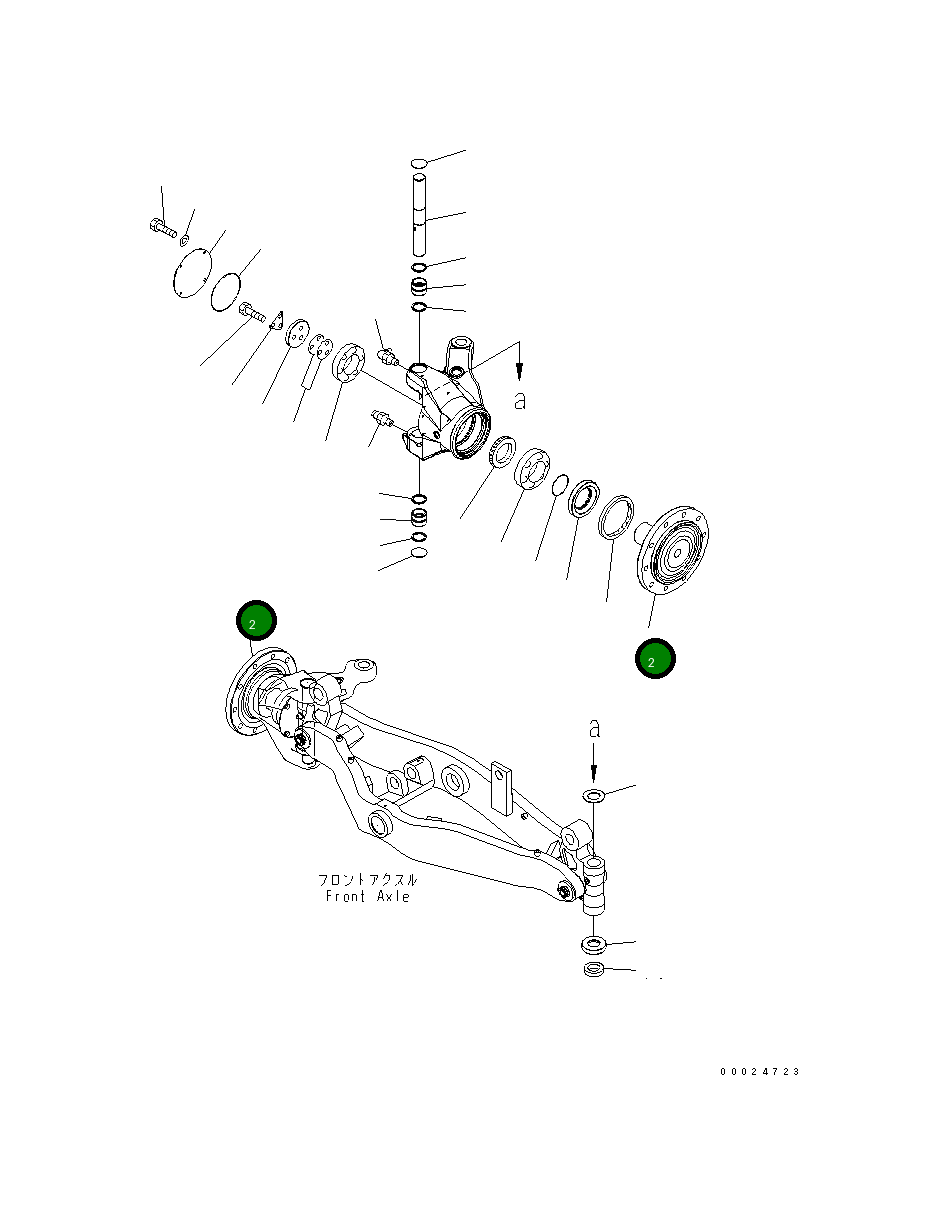 a

2

2

a

フロントアクスル
Front Axle

00024723