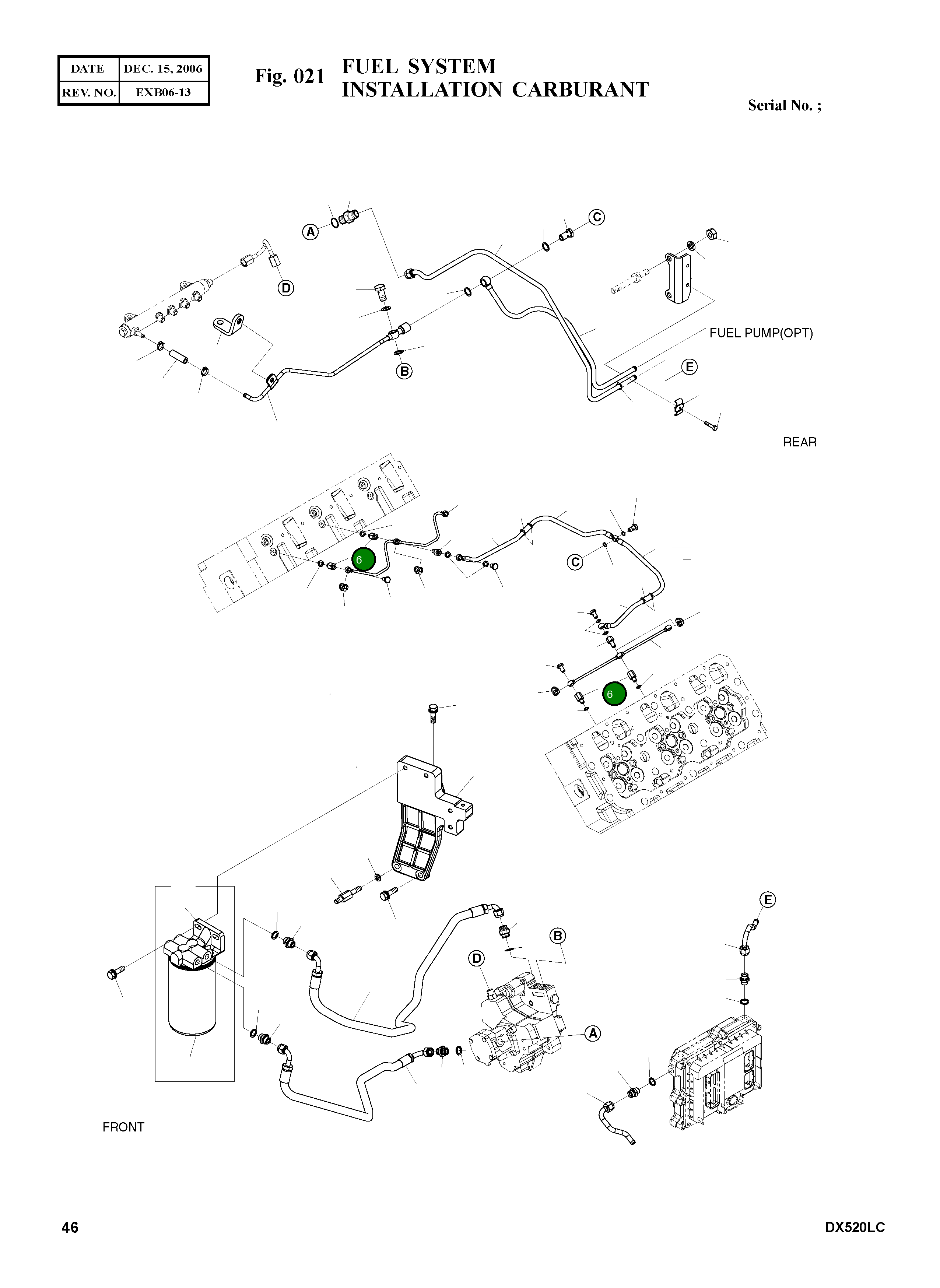 | DATE | DEC. 15, 2006 |
|---|---|
| REV. NO. | EXB06-13 |

Fig. 021 FUEL SYSTEM
INSTALLATION CARBURANT

Serial No. ;

A
C
D
B
FUEL PUMP(OPT)
E
REAR

6
C
6

E
B
D
A

FRONT

46

DX520LC