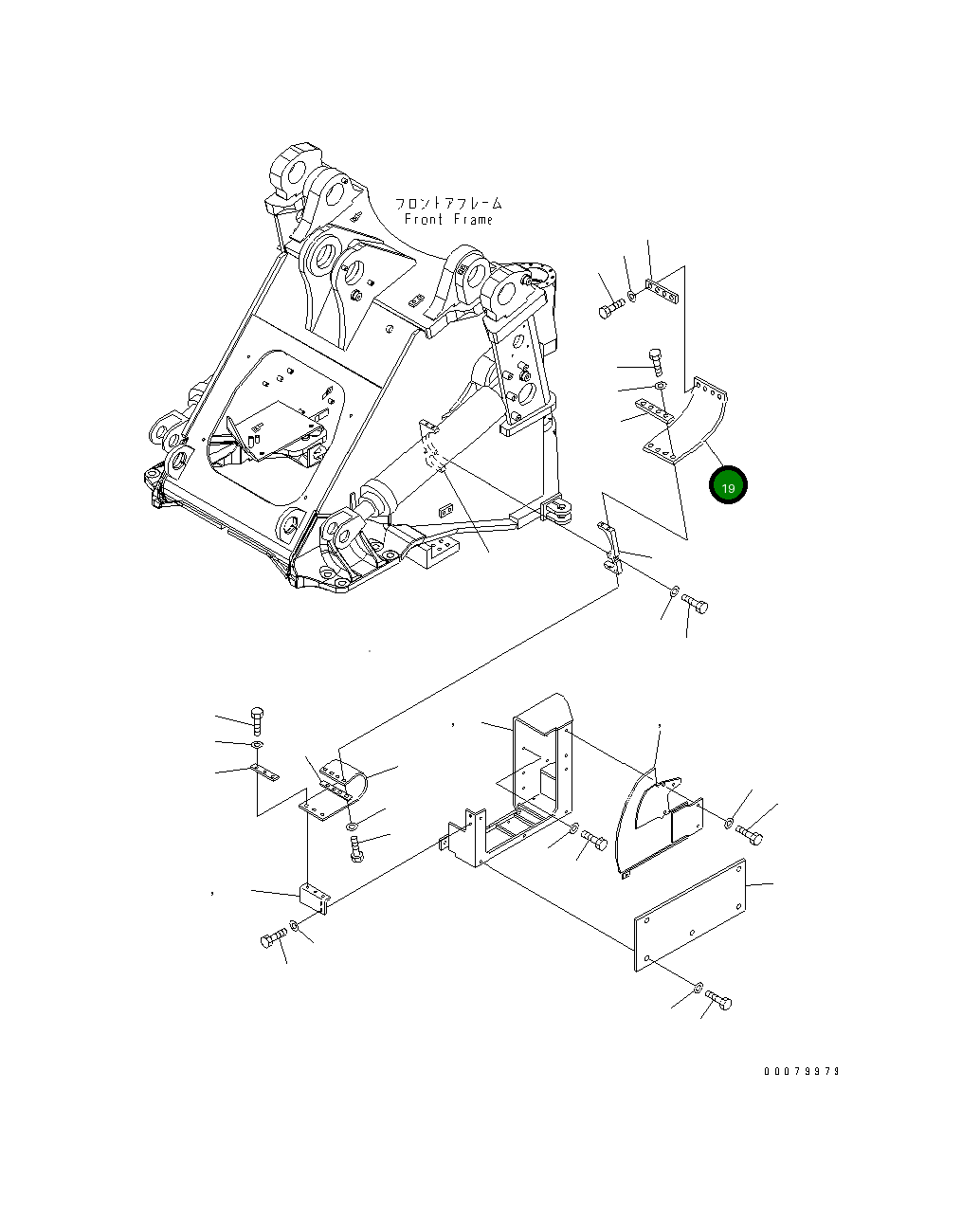 フロントアフレーム
Front Frame

19

00079979