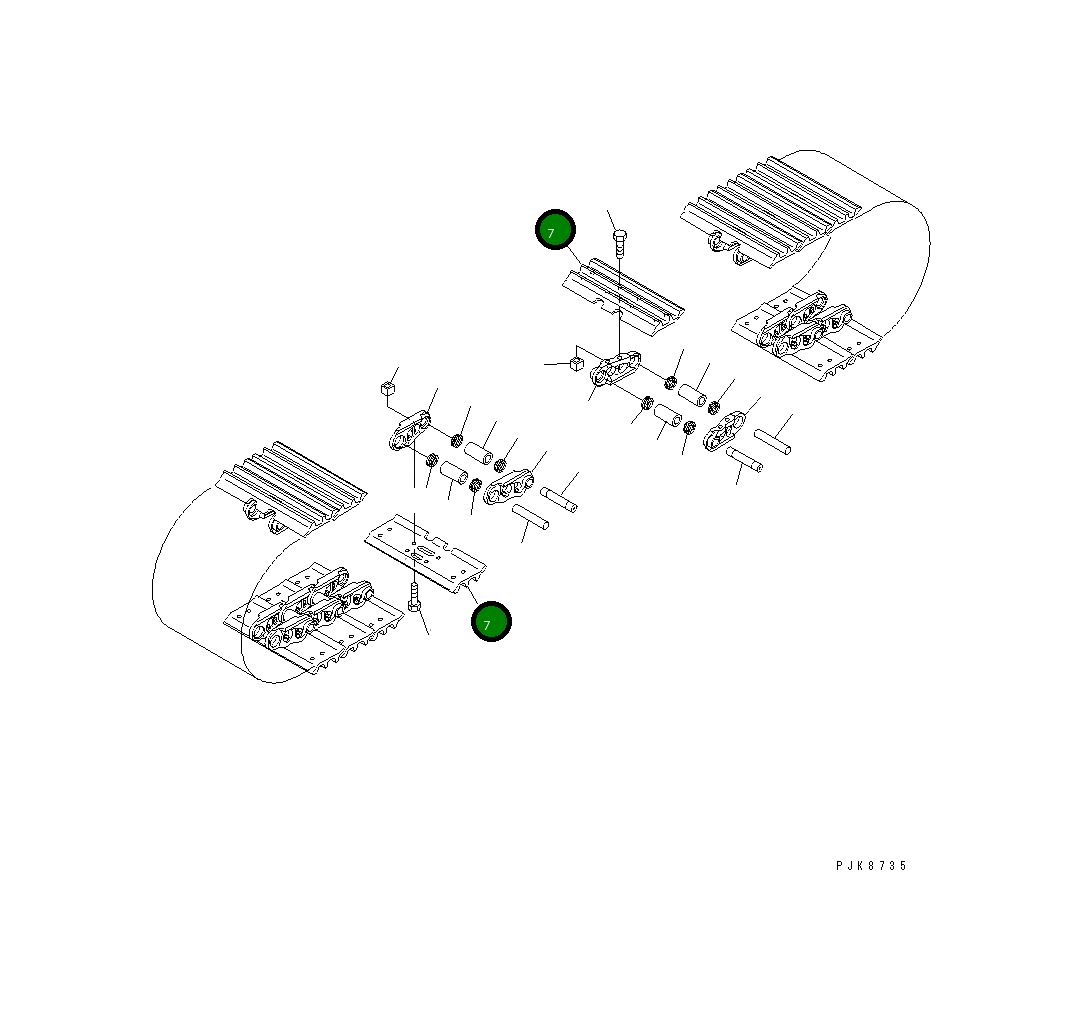 7

7

PJK8735