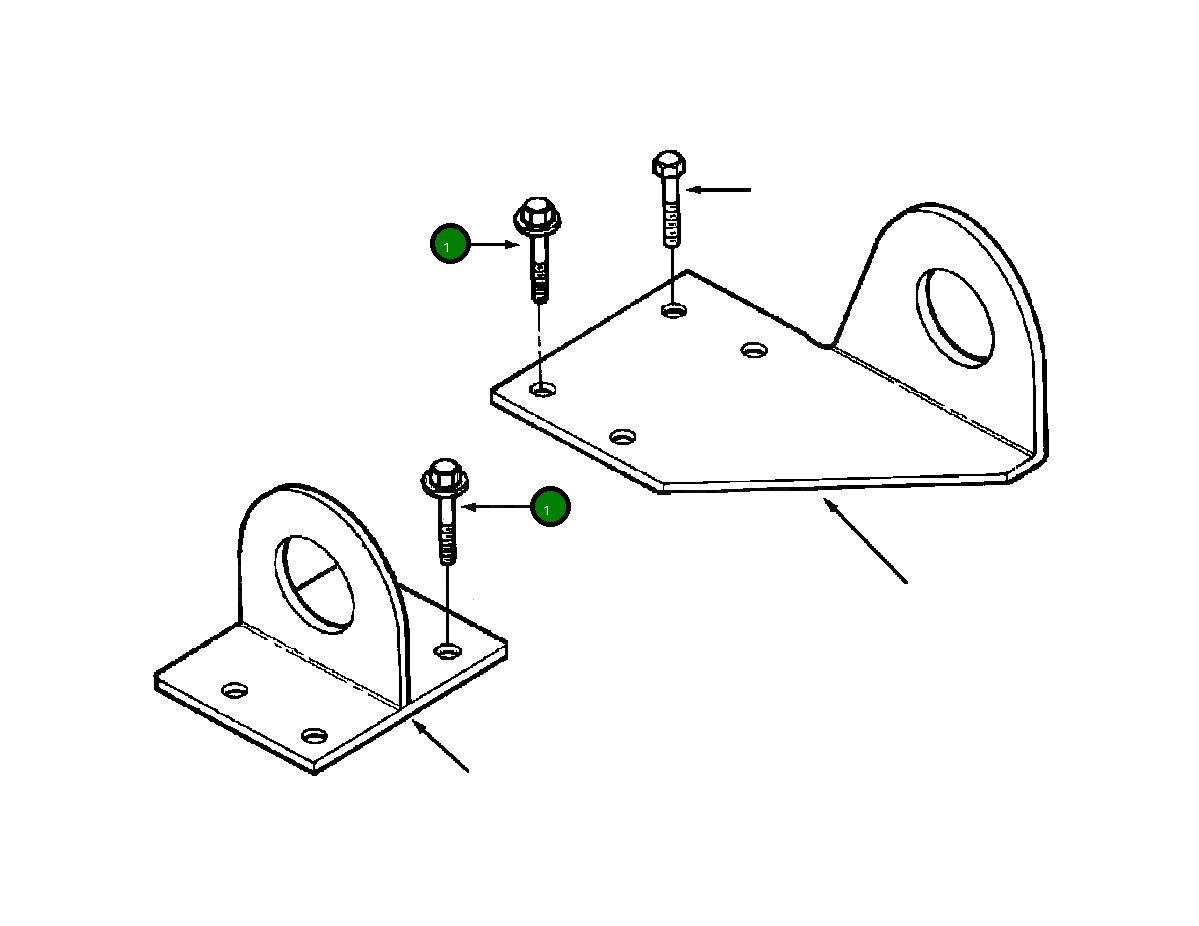 1

1