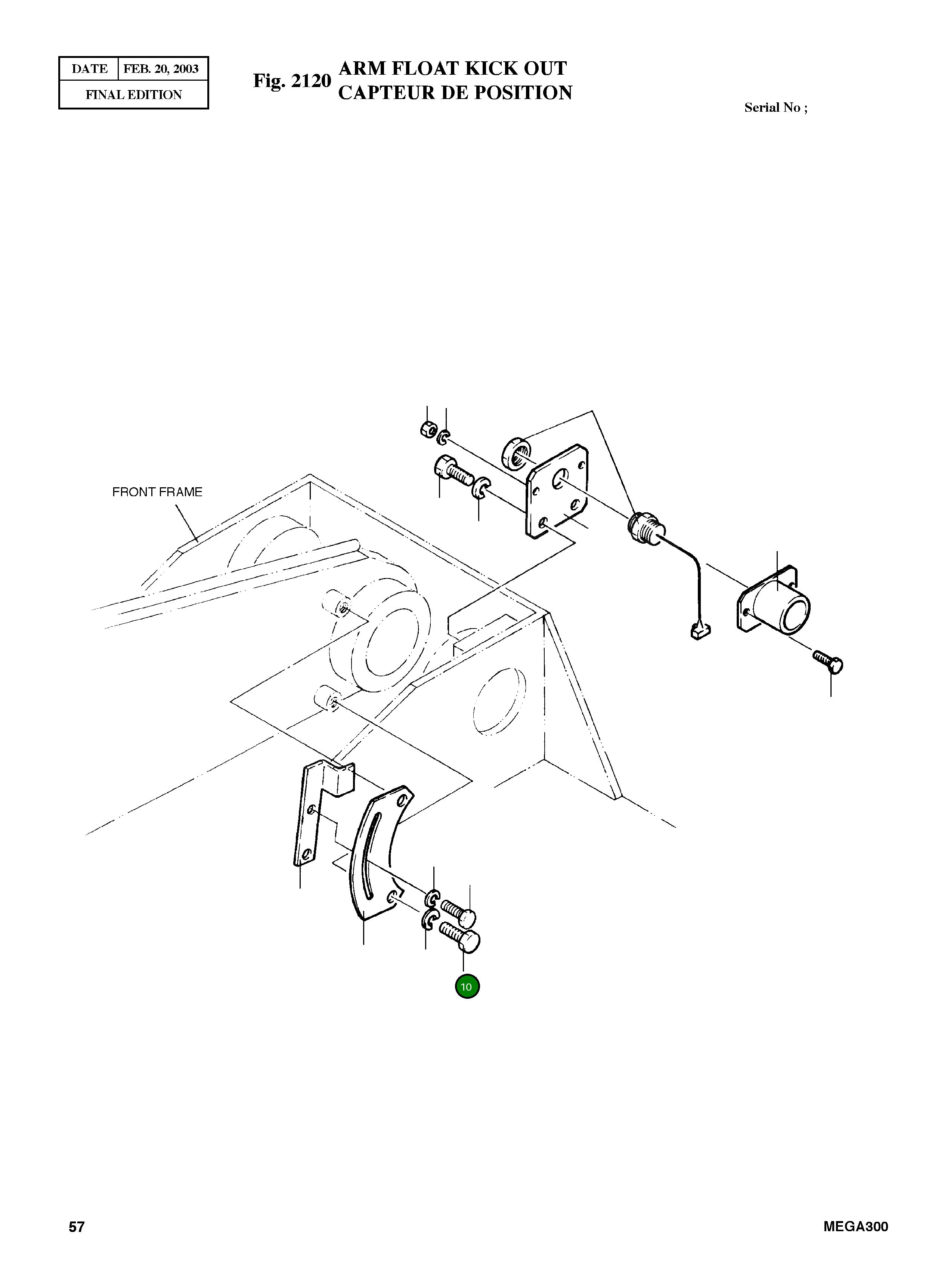 | DATE | FEB. 20, 2003 |
|---|---|
| FINAL EDITION | |

Fig. 2120 ARM FLOAT KICK OUT CAPTEUR DE POSITION

Serial No ;

FRONT FRAME

10

57

MEGA300