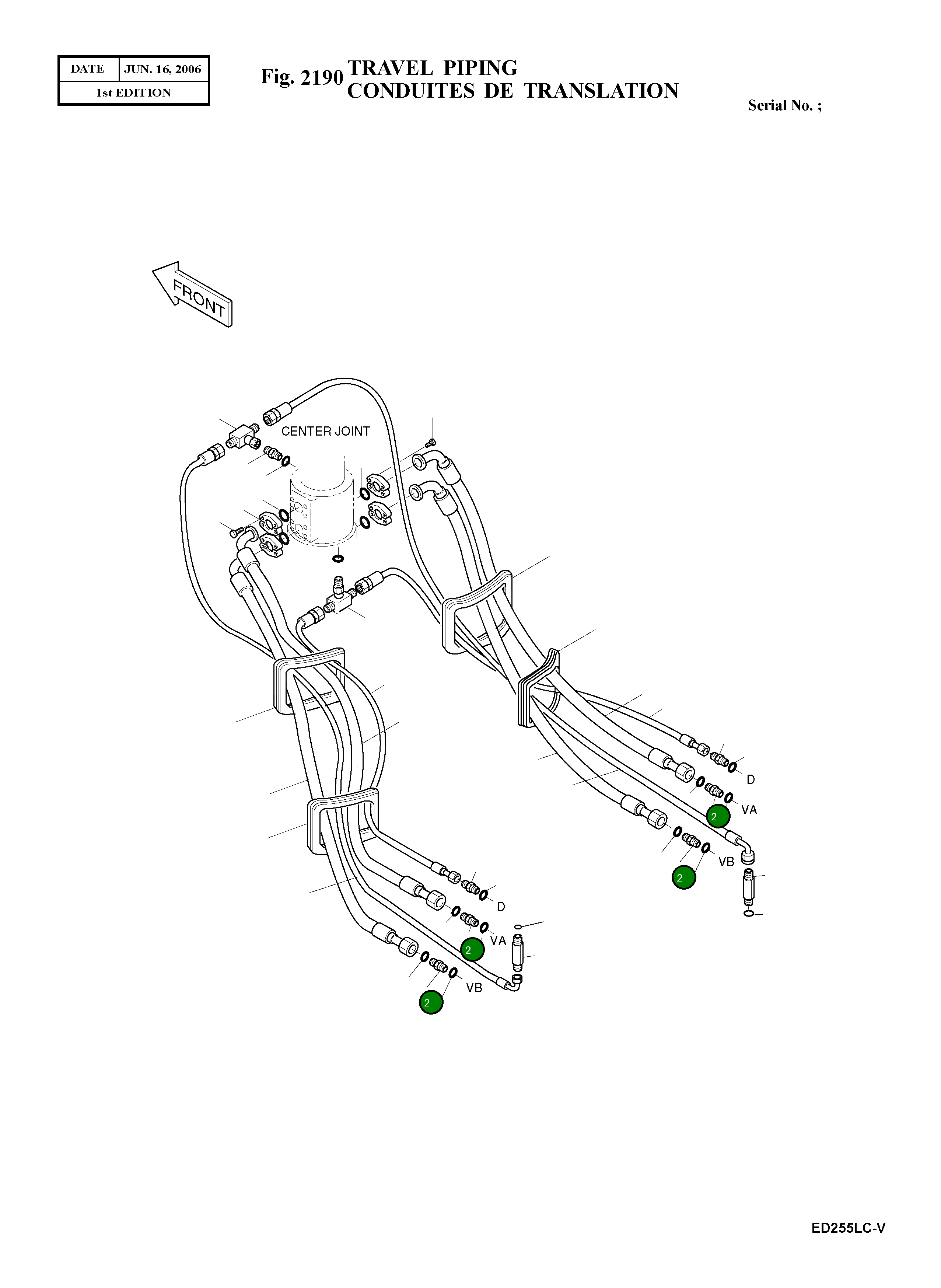 | DATE | JUN. 16, 2006 |
|---|---|
| 1st EDITION | |

Fig. 2190 TRAVEL PIPING
CONDUITES DE TRANSLATION

Serial No. ;

FRONT

CENTER JOINT

D

VA

2

VB

2

D

VA

2

VB

2

ED255LC-V