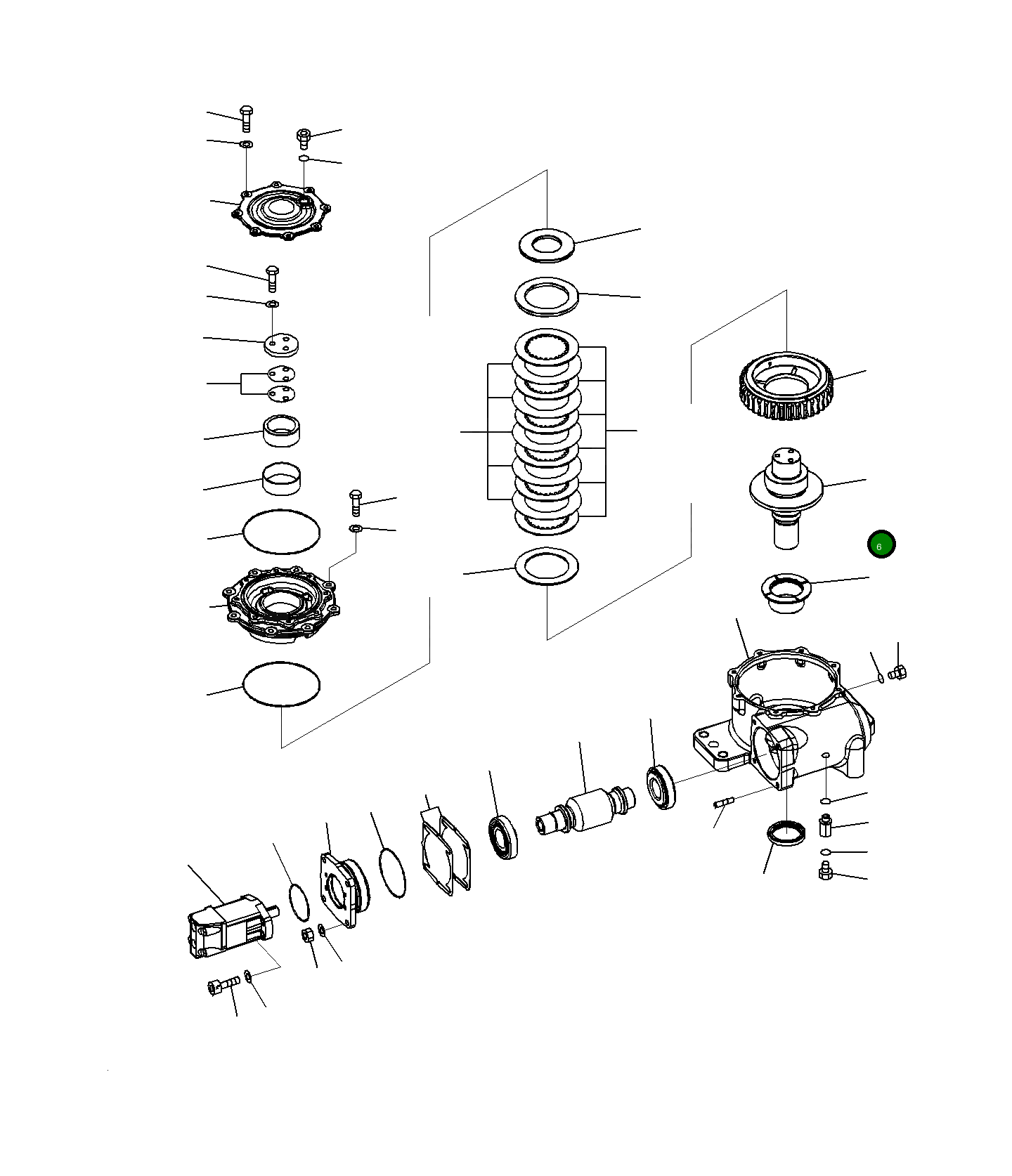 6