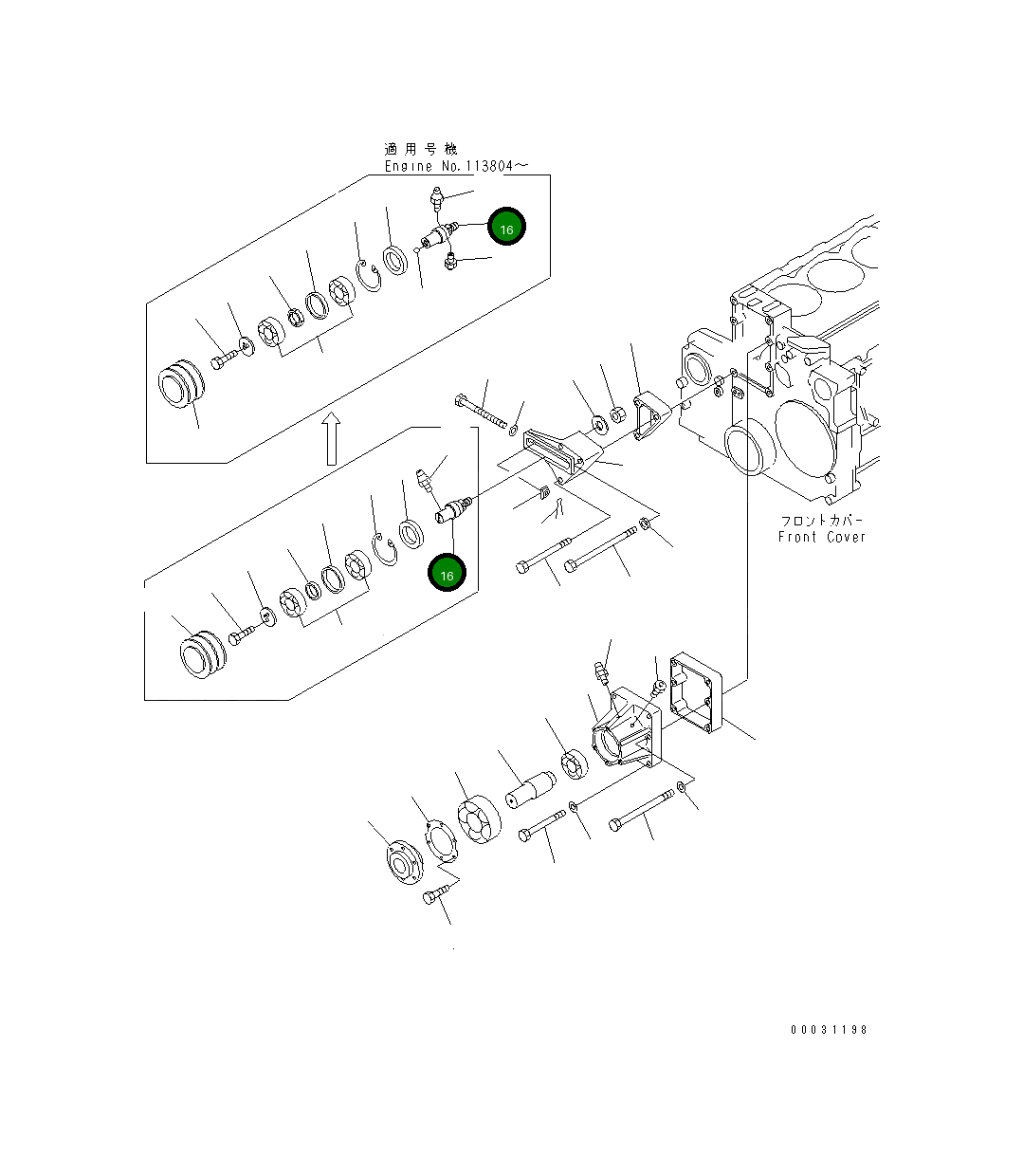 適用号機
Engine No.113804～

16

16

フロントカバー
Front Cover

00031198