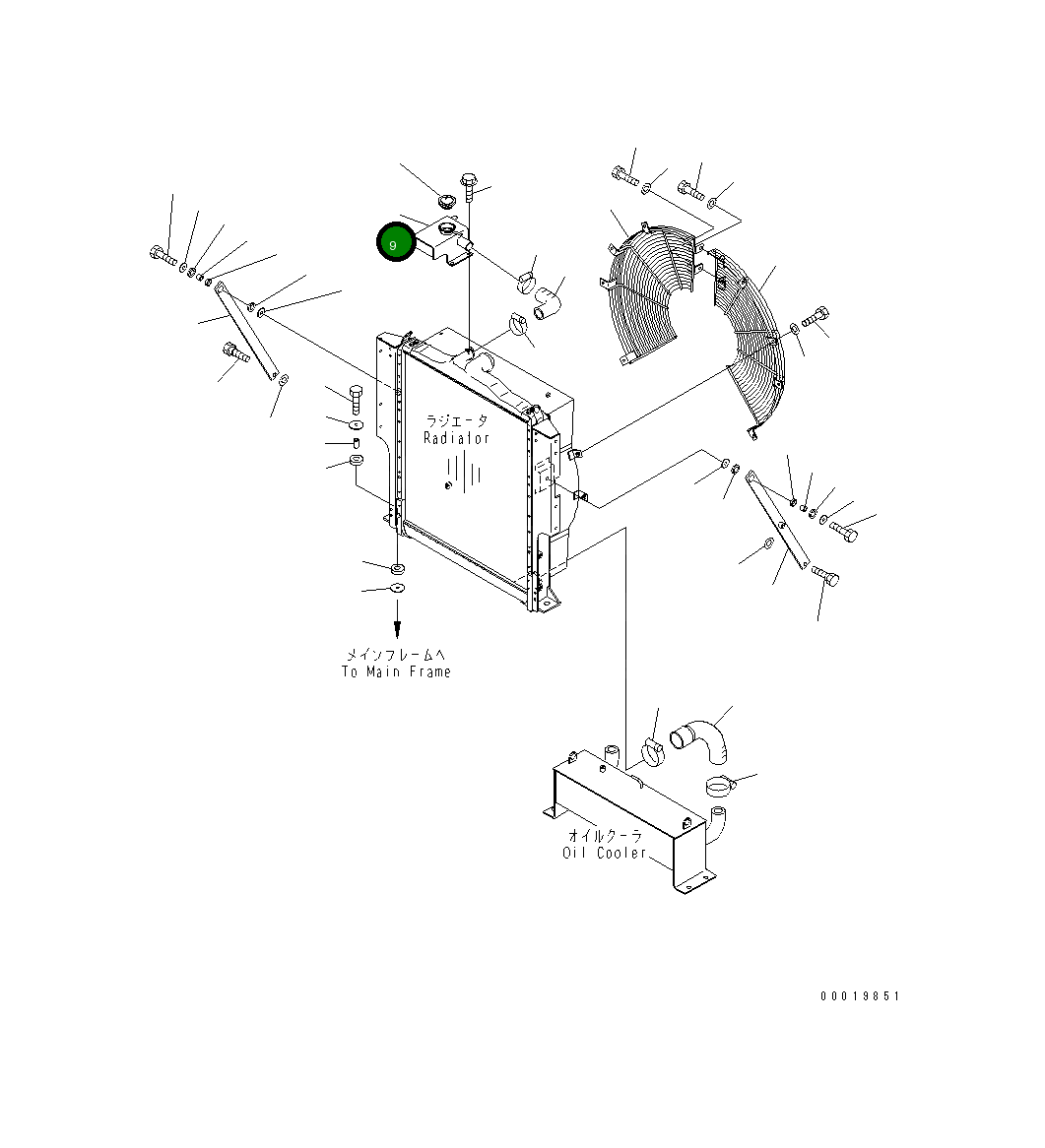 9

ラジエータ
Radiator

メインフレームへ
To Main Frame

オイルクーラ
Oil Cooler

00019851