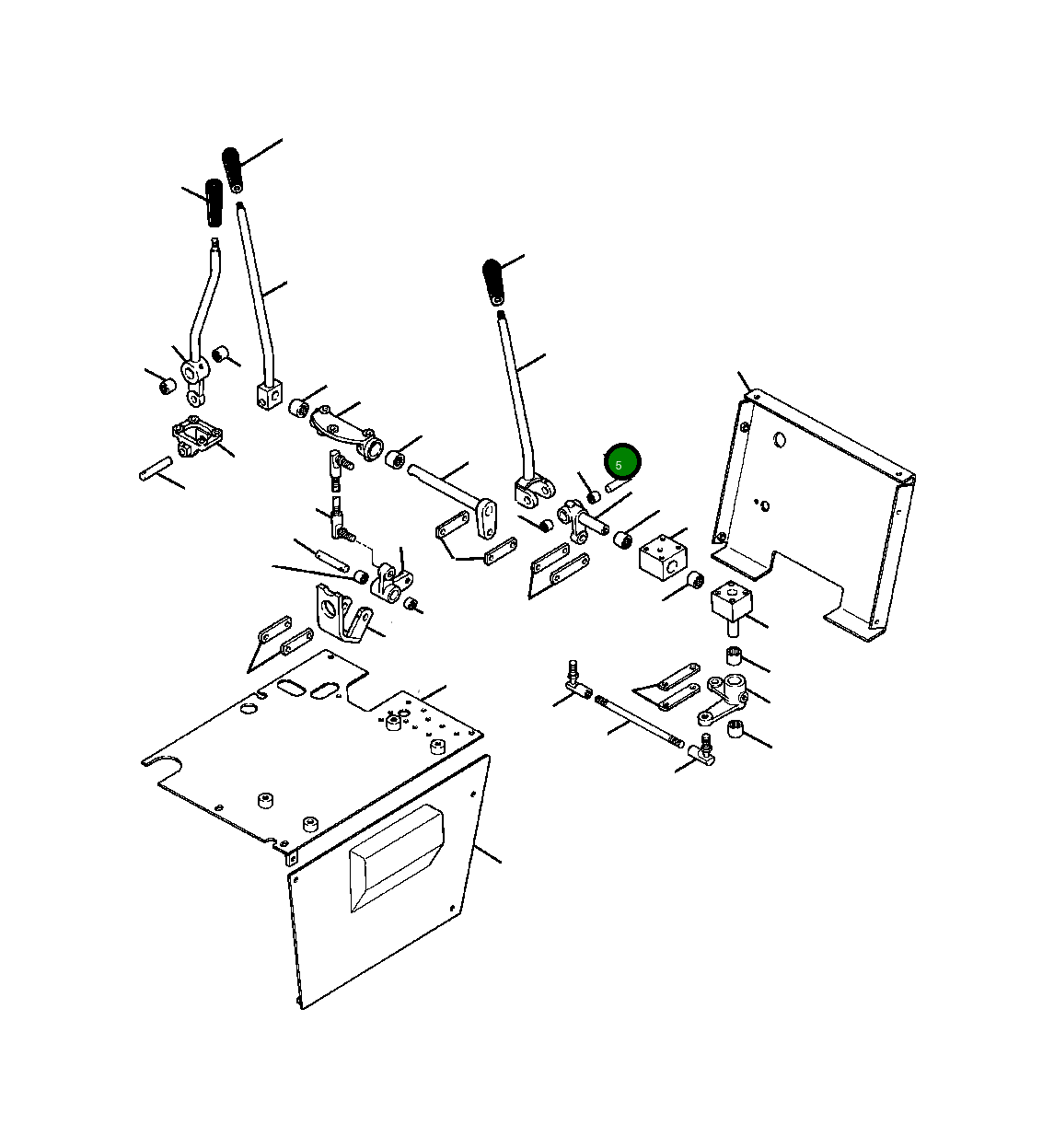 5